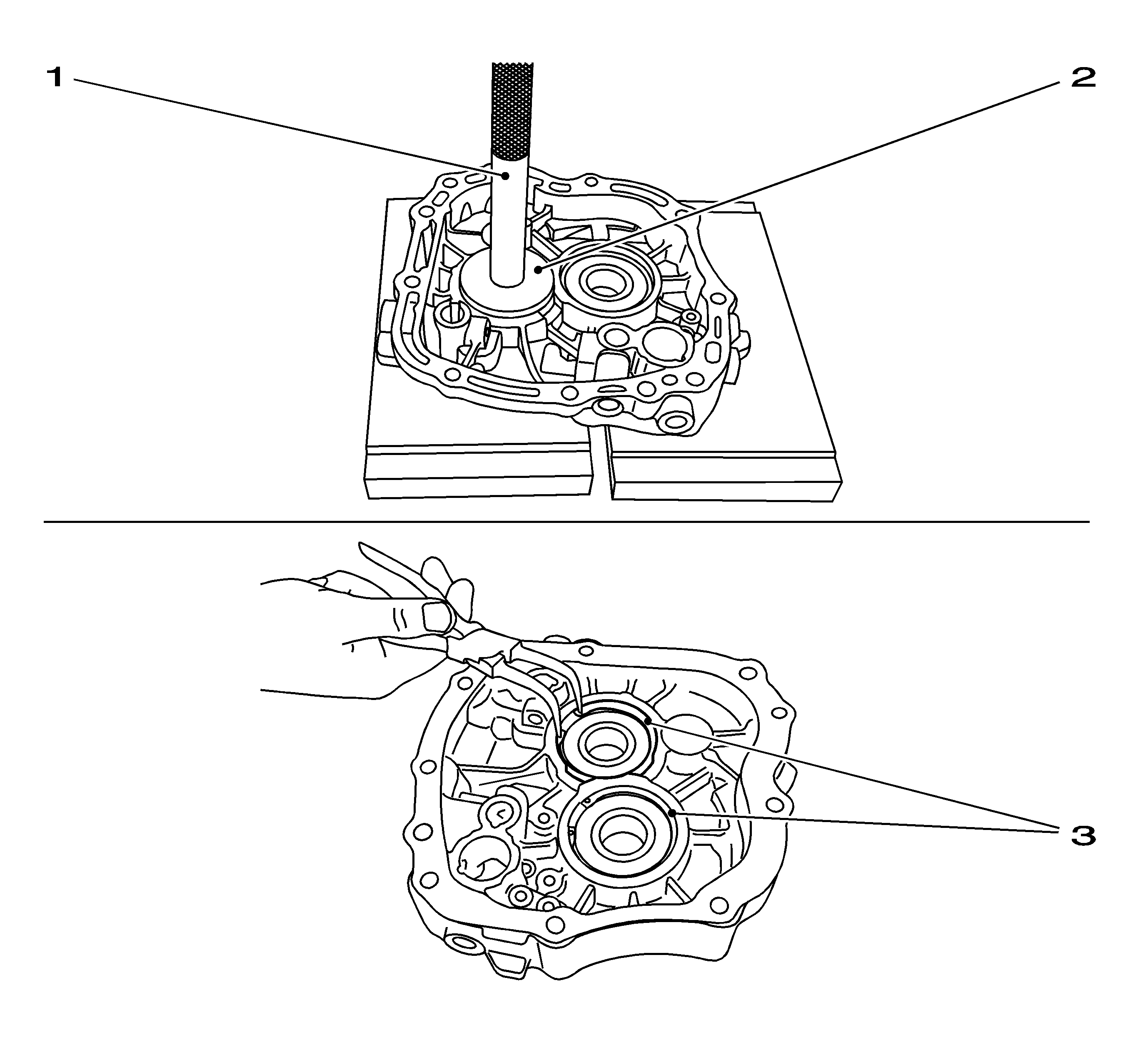 1
2
3