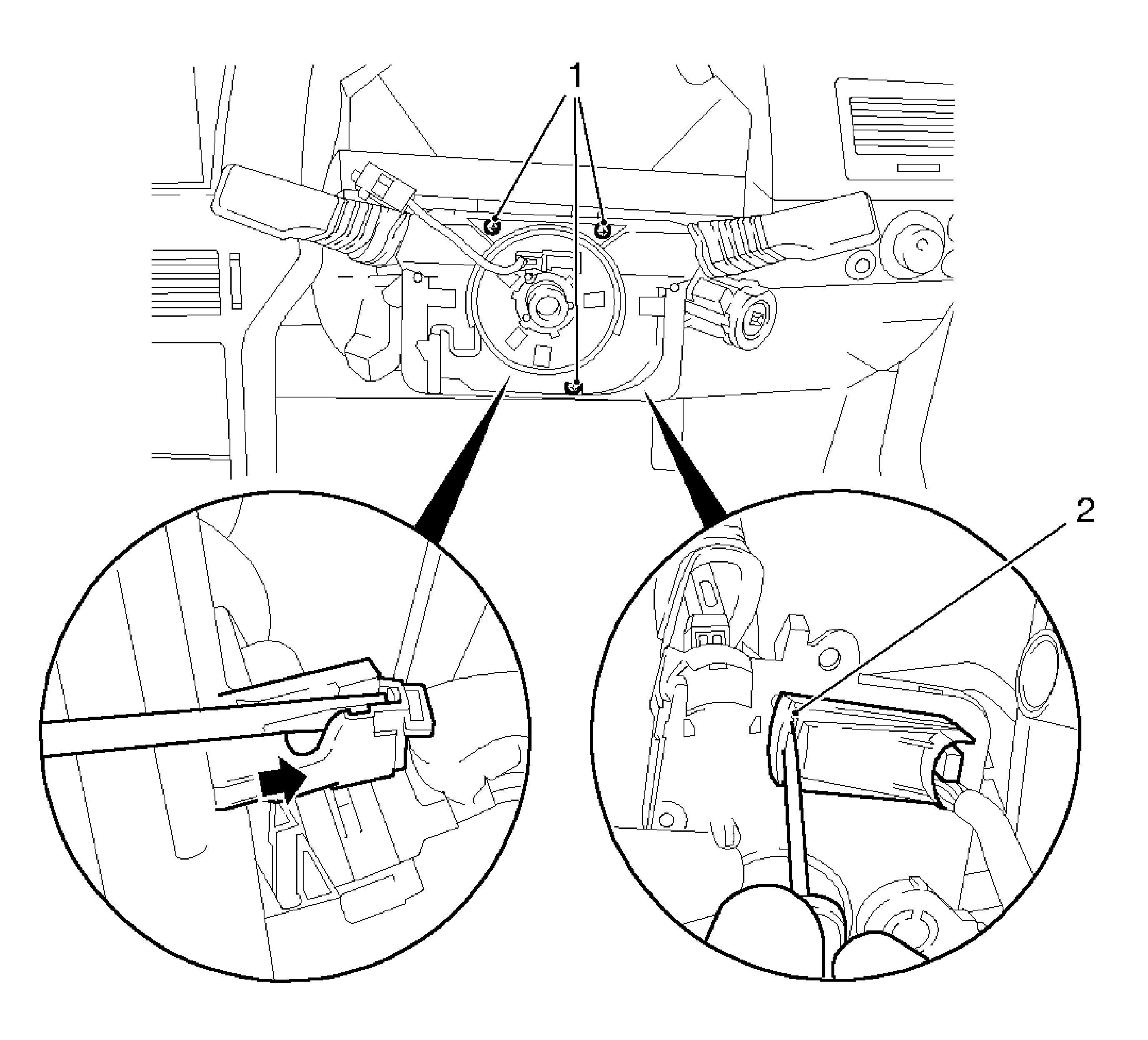 1

2