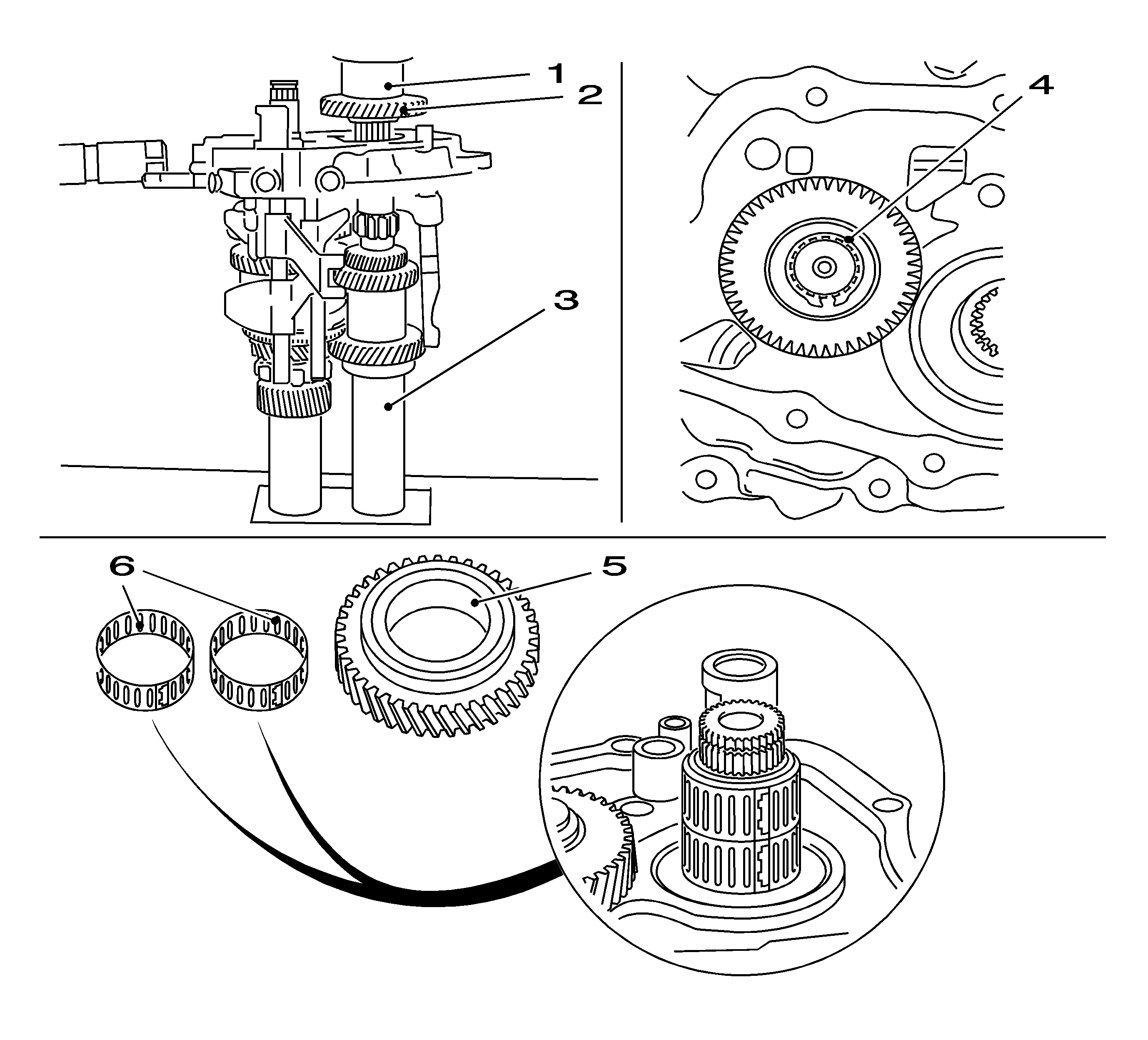 1
2
3
4
6
5