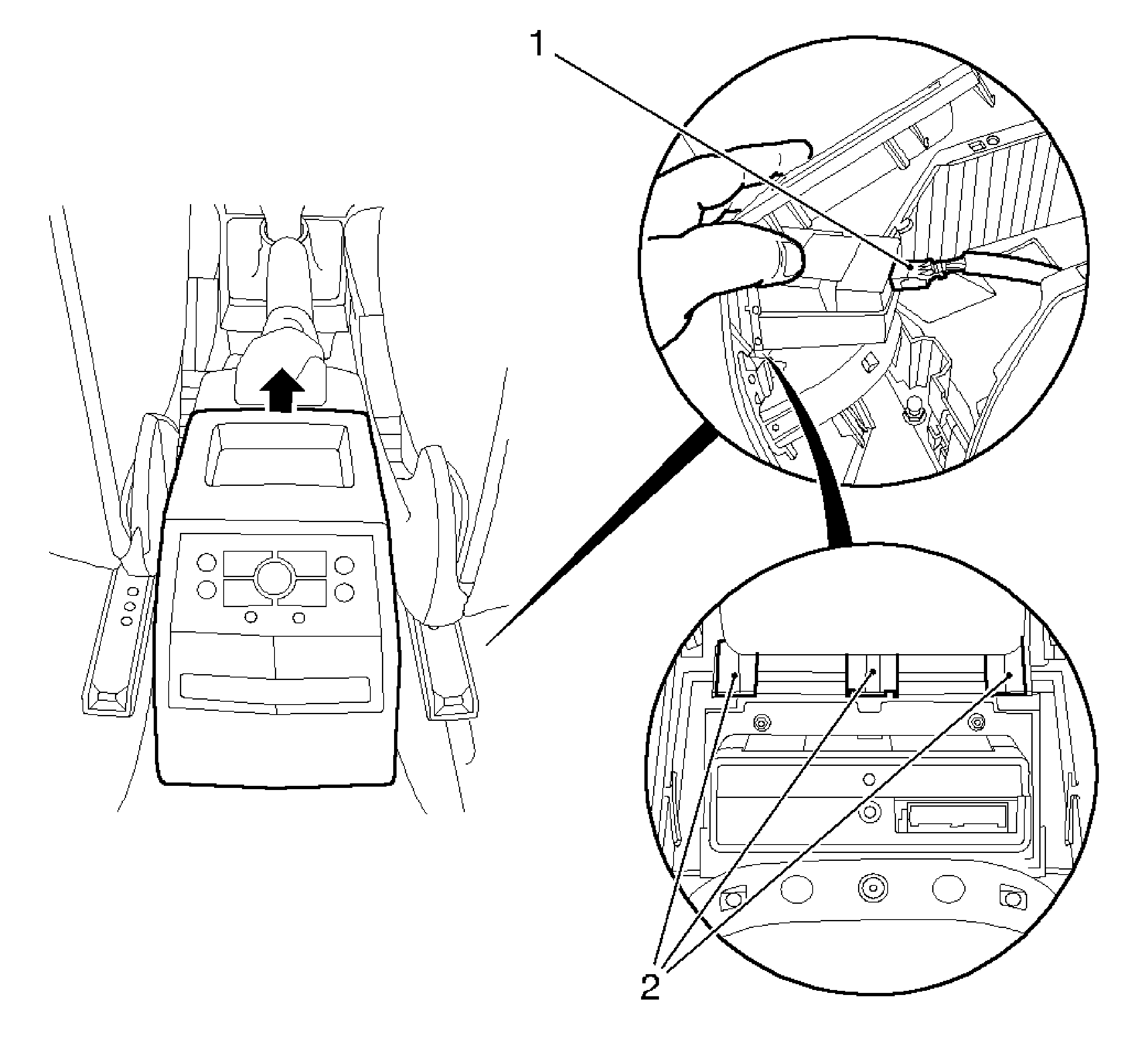 1

2