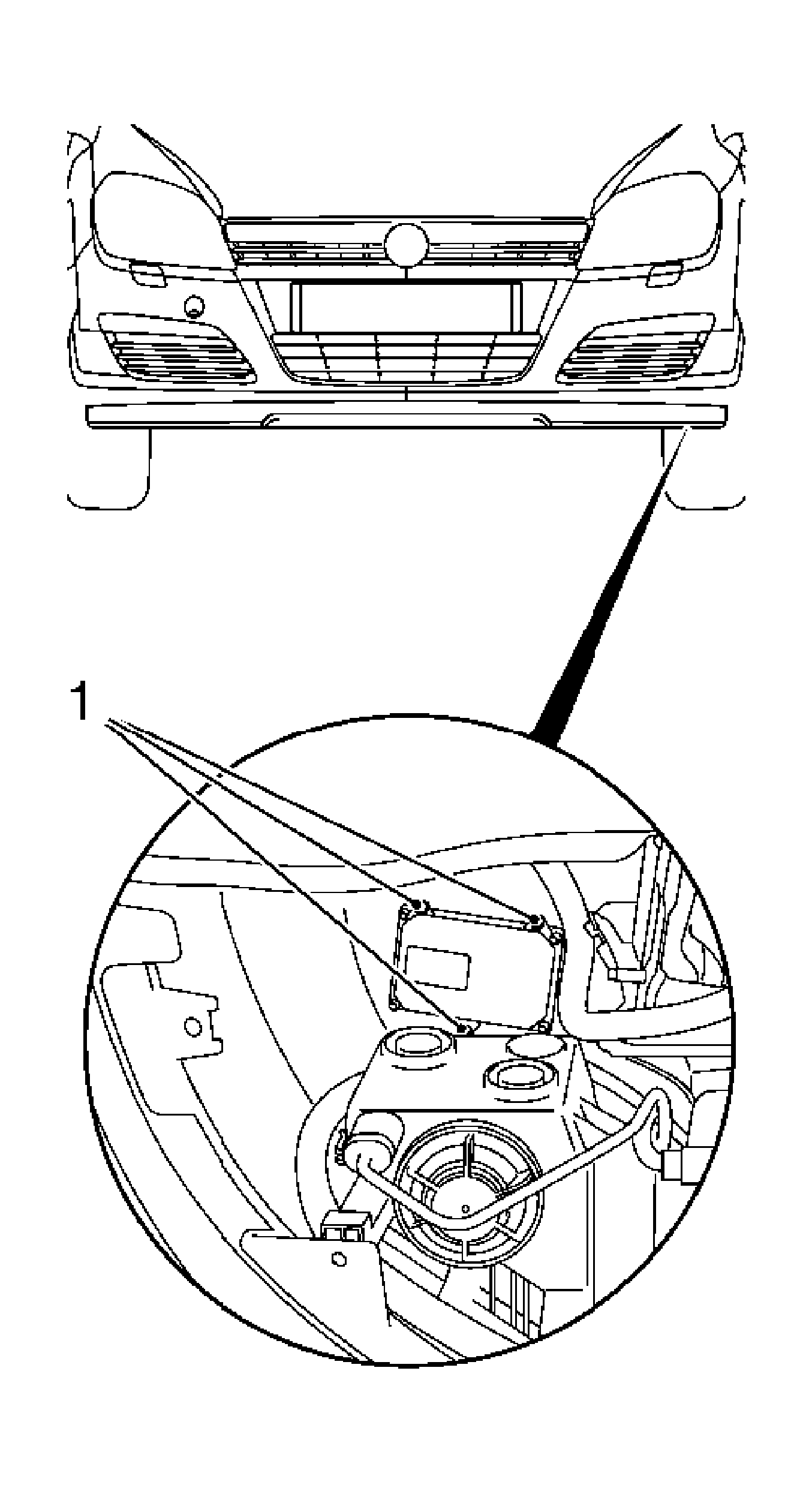 1