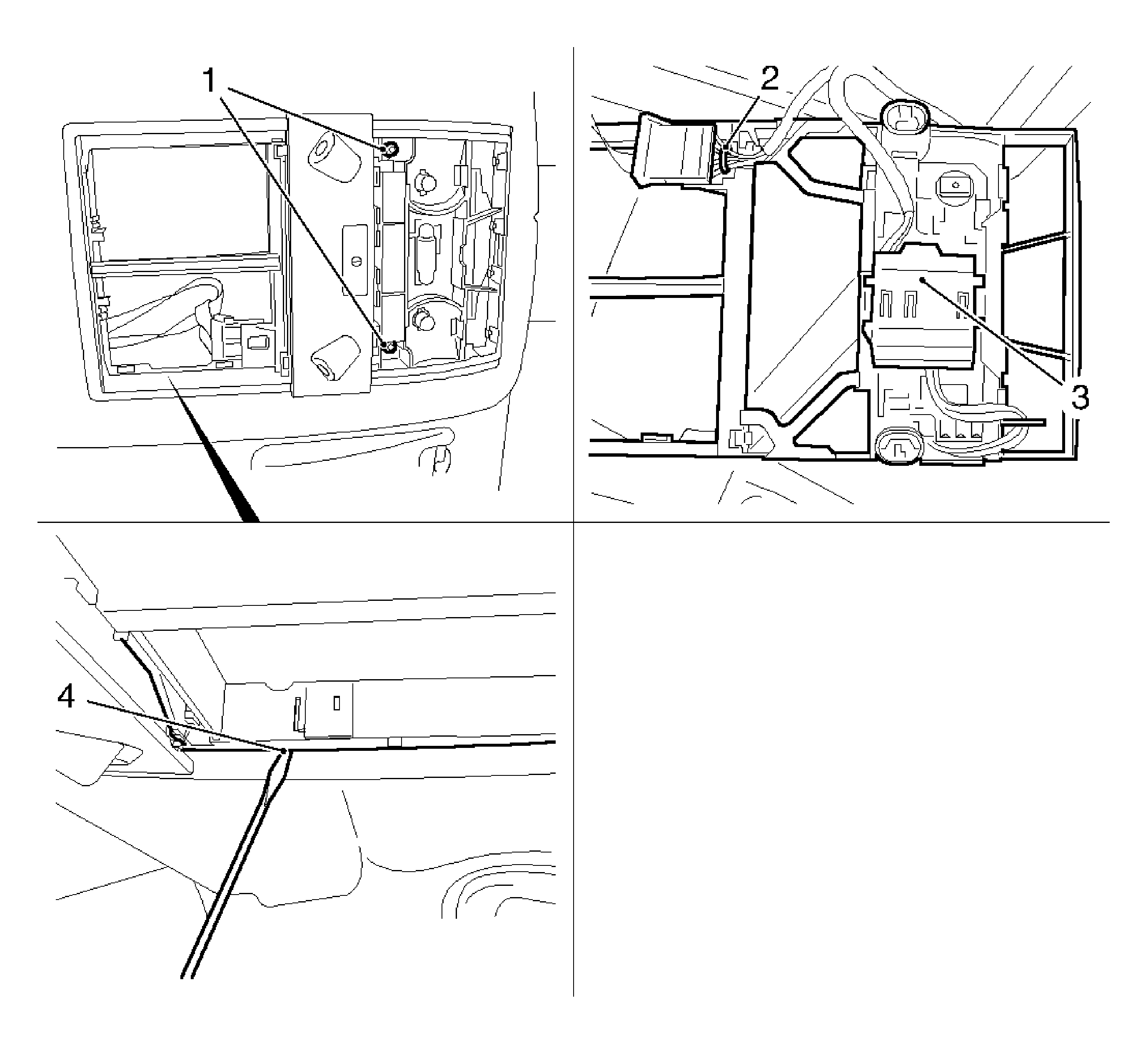 1
2
3
4