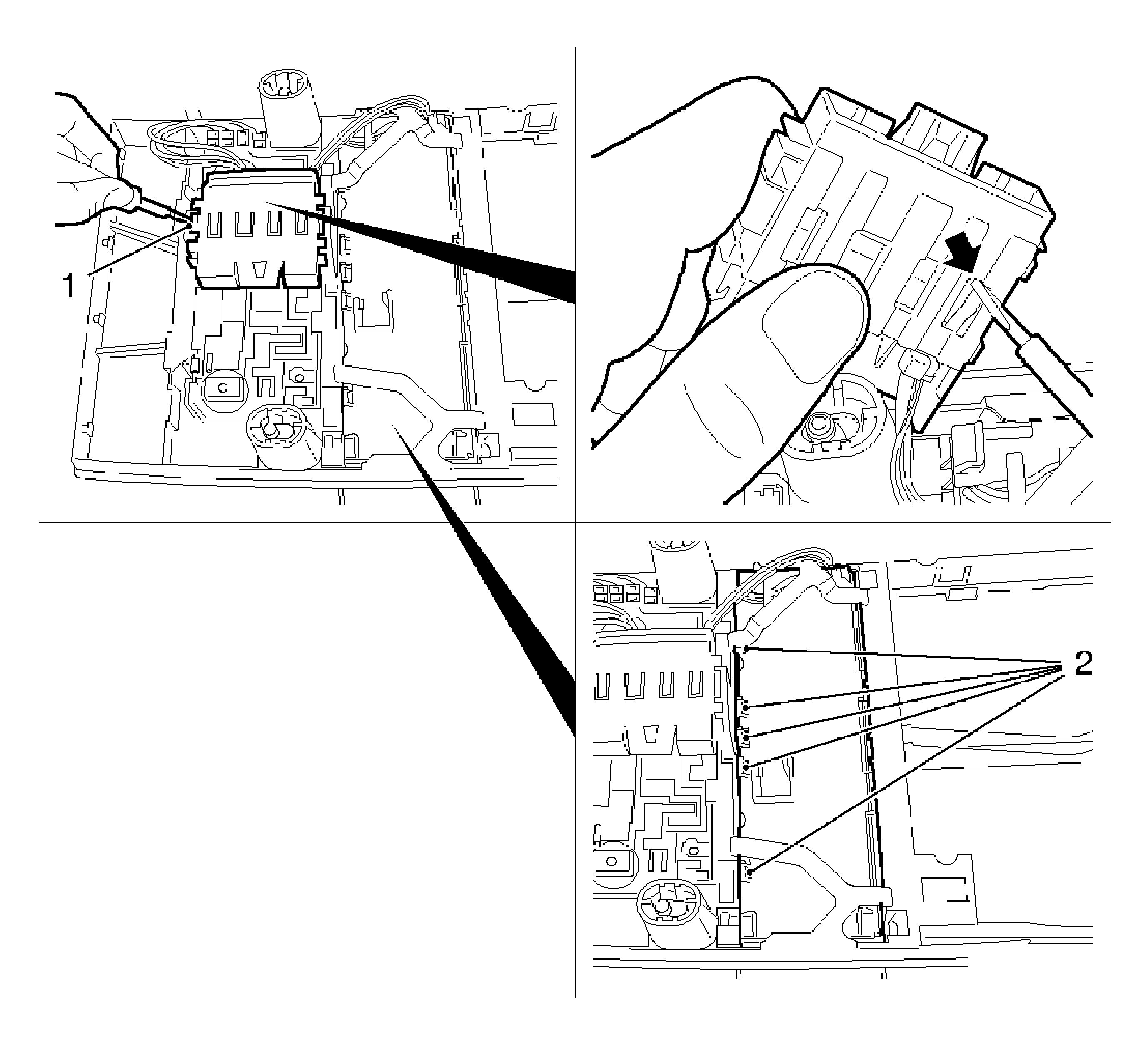 1

2