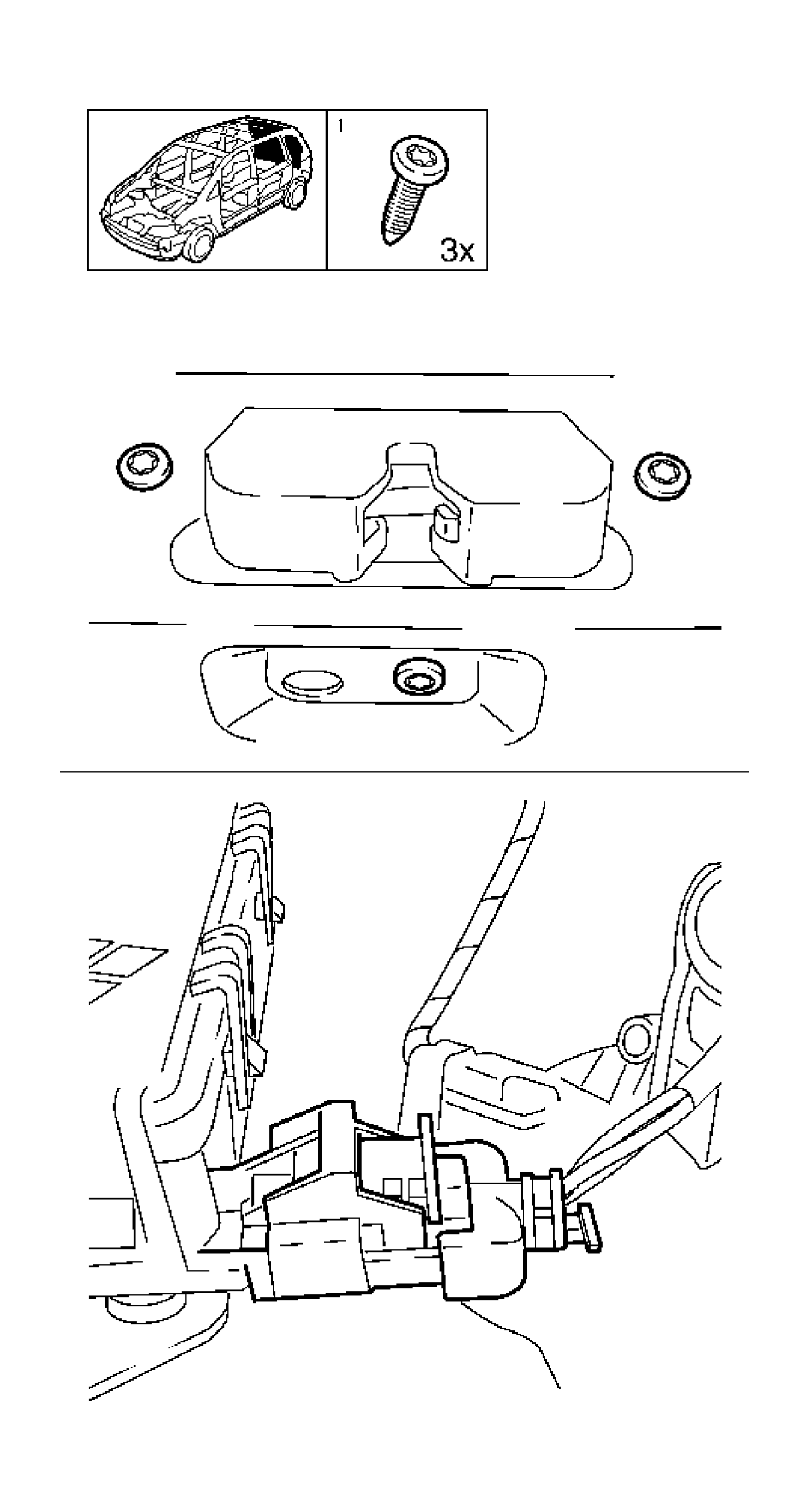 1

3x