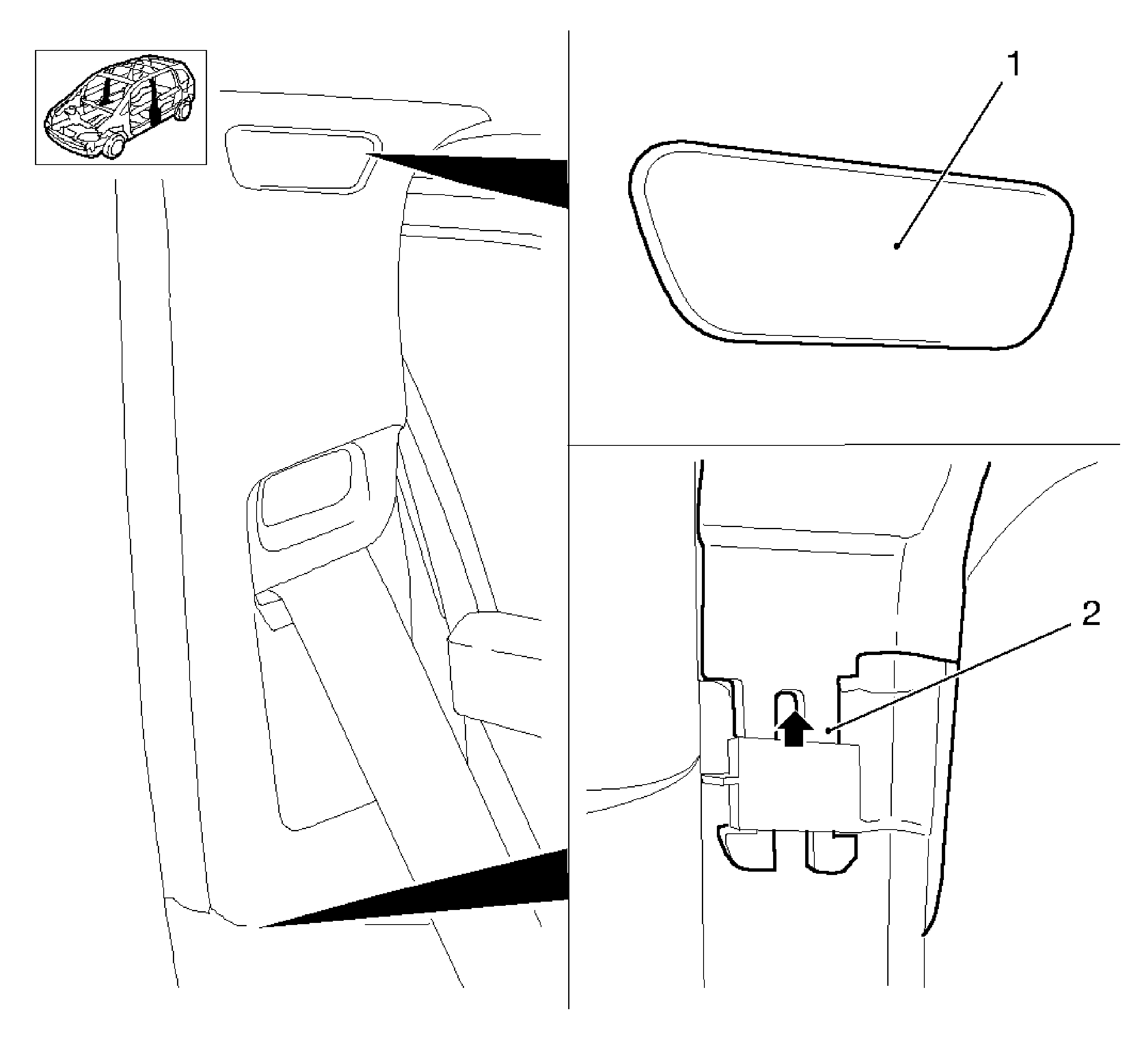 1

2