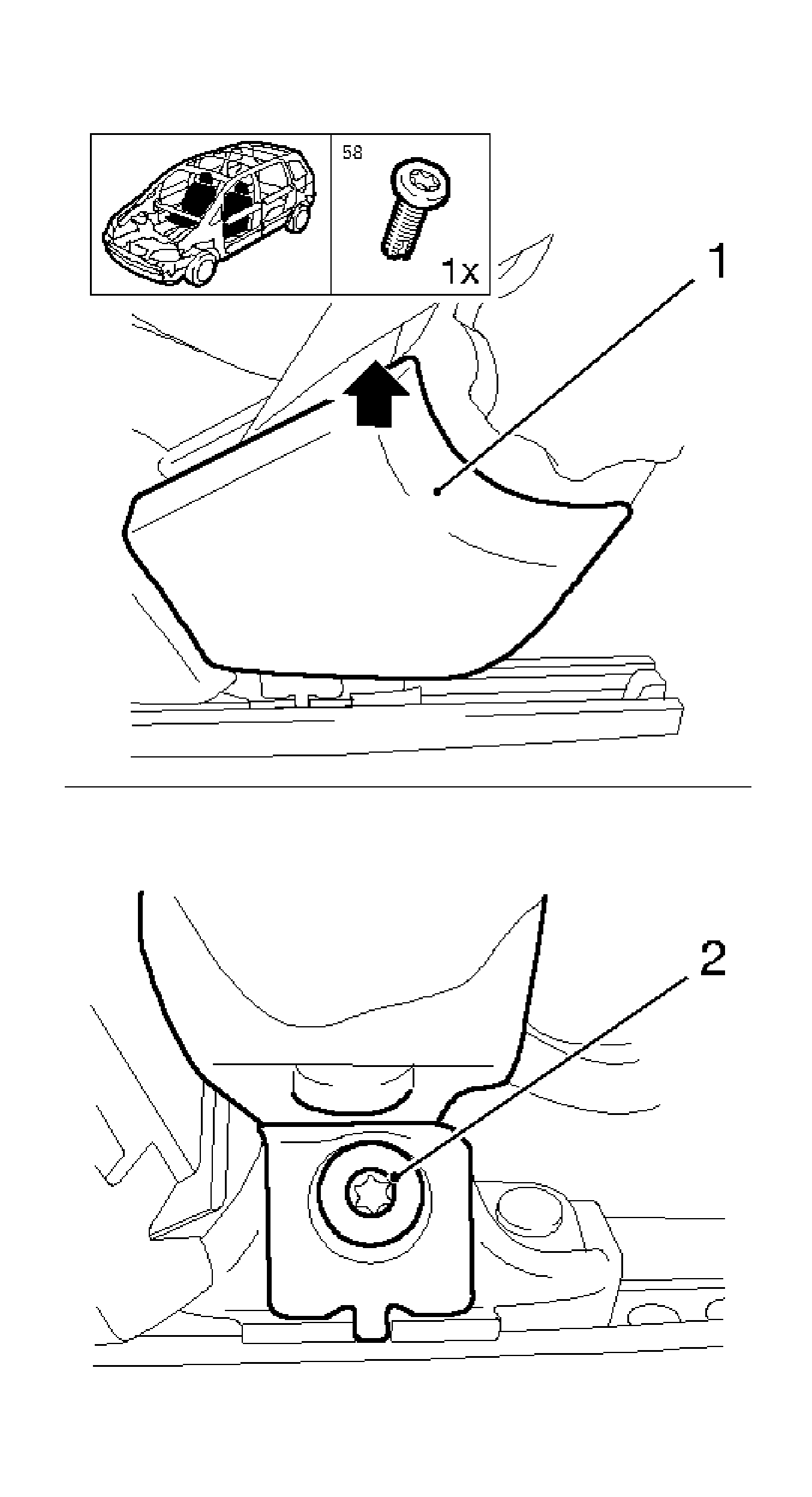 58
1x
1
2