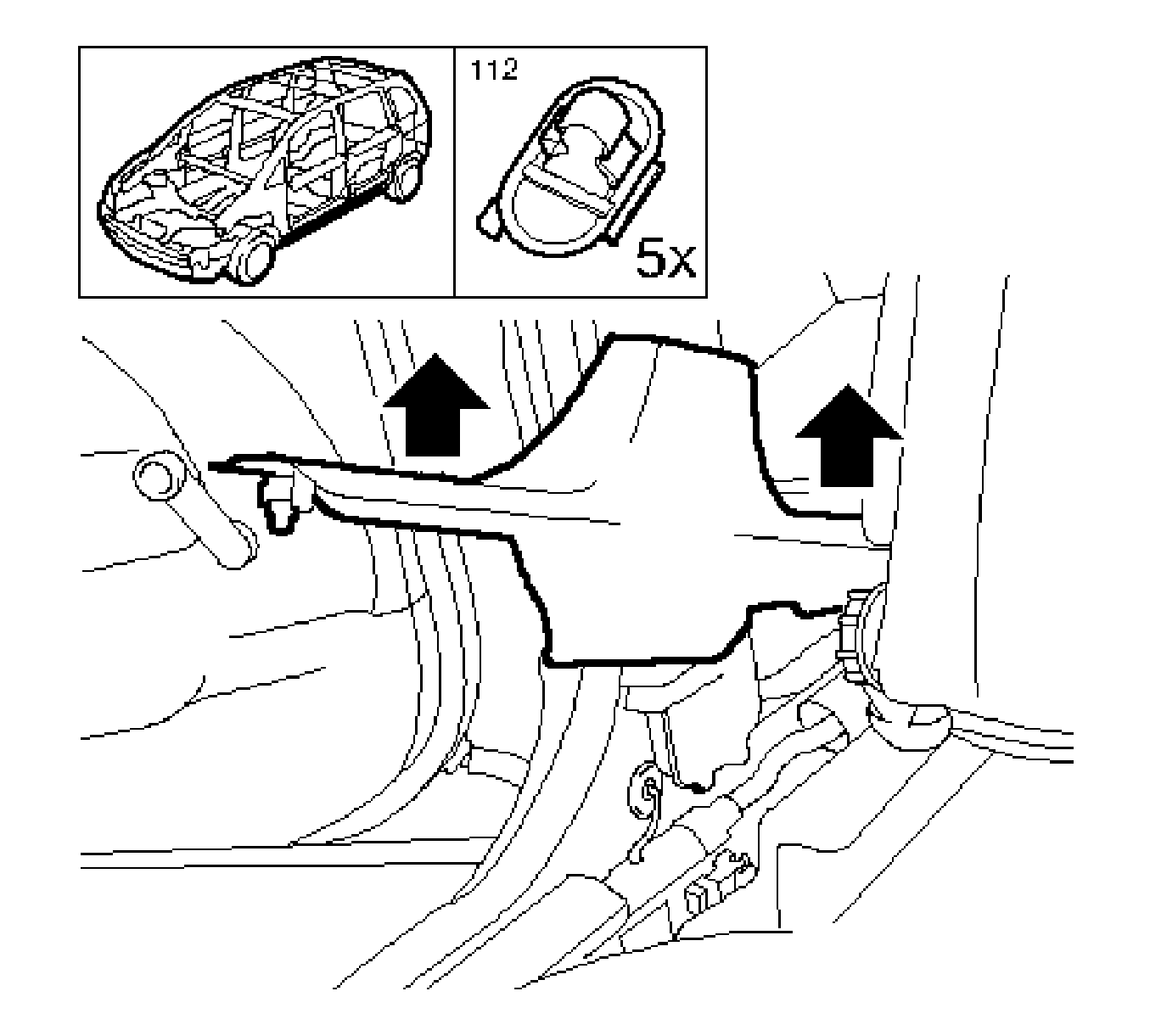 112

5x