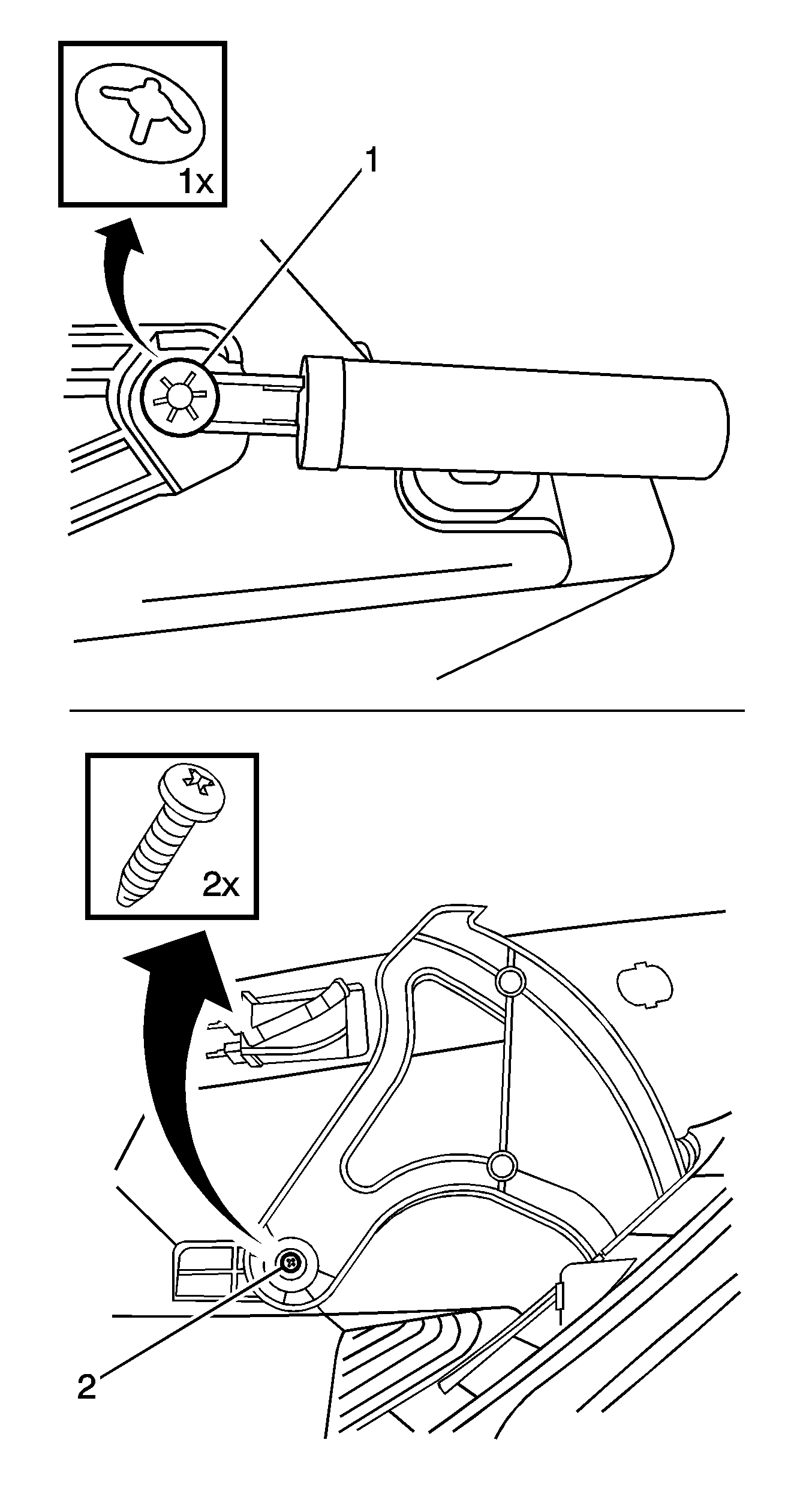 1x

1

2x

2