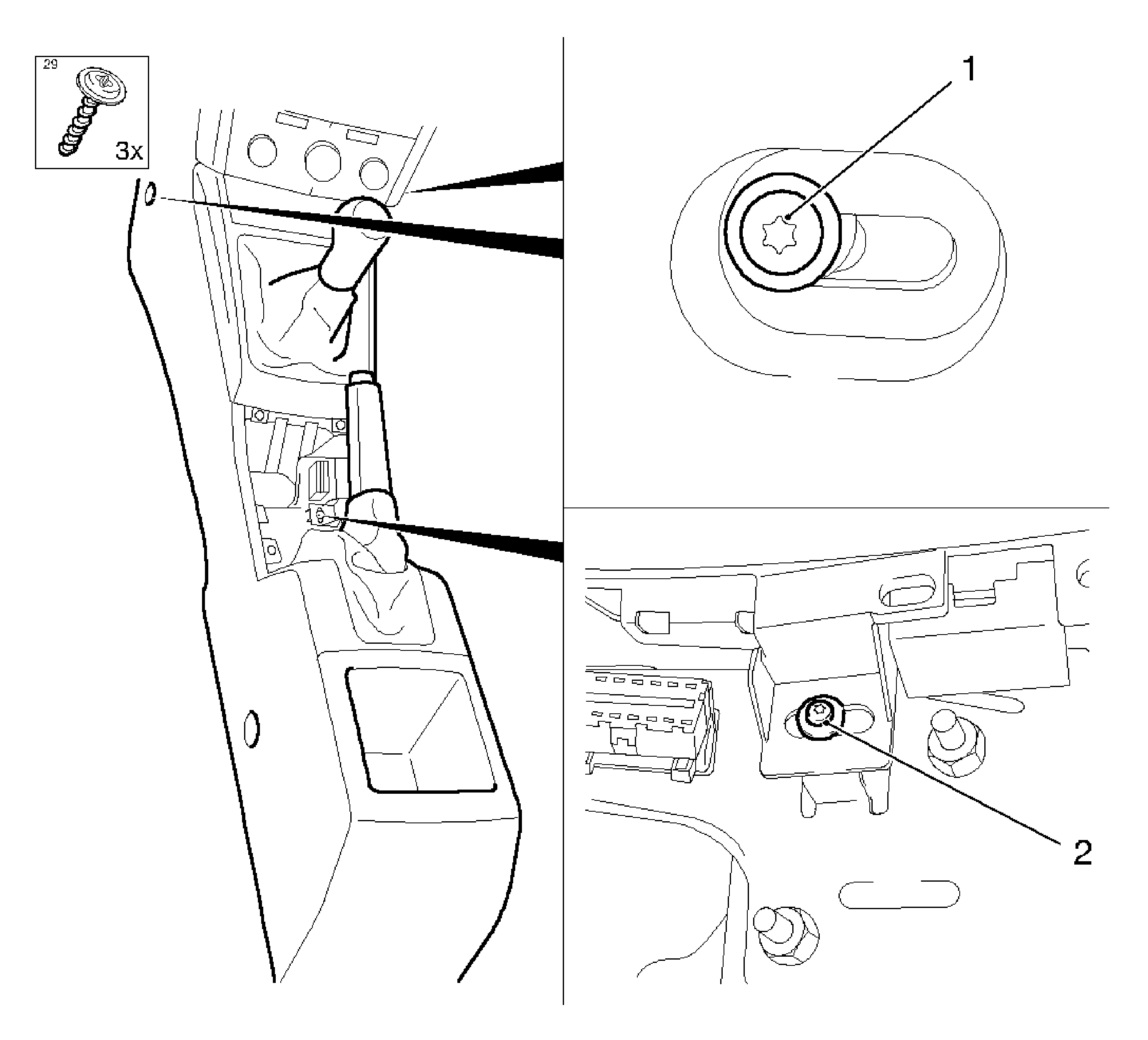 29
3x
1
2