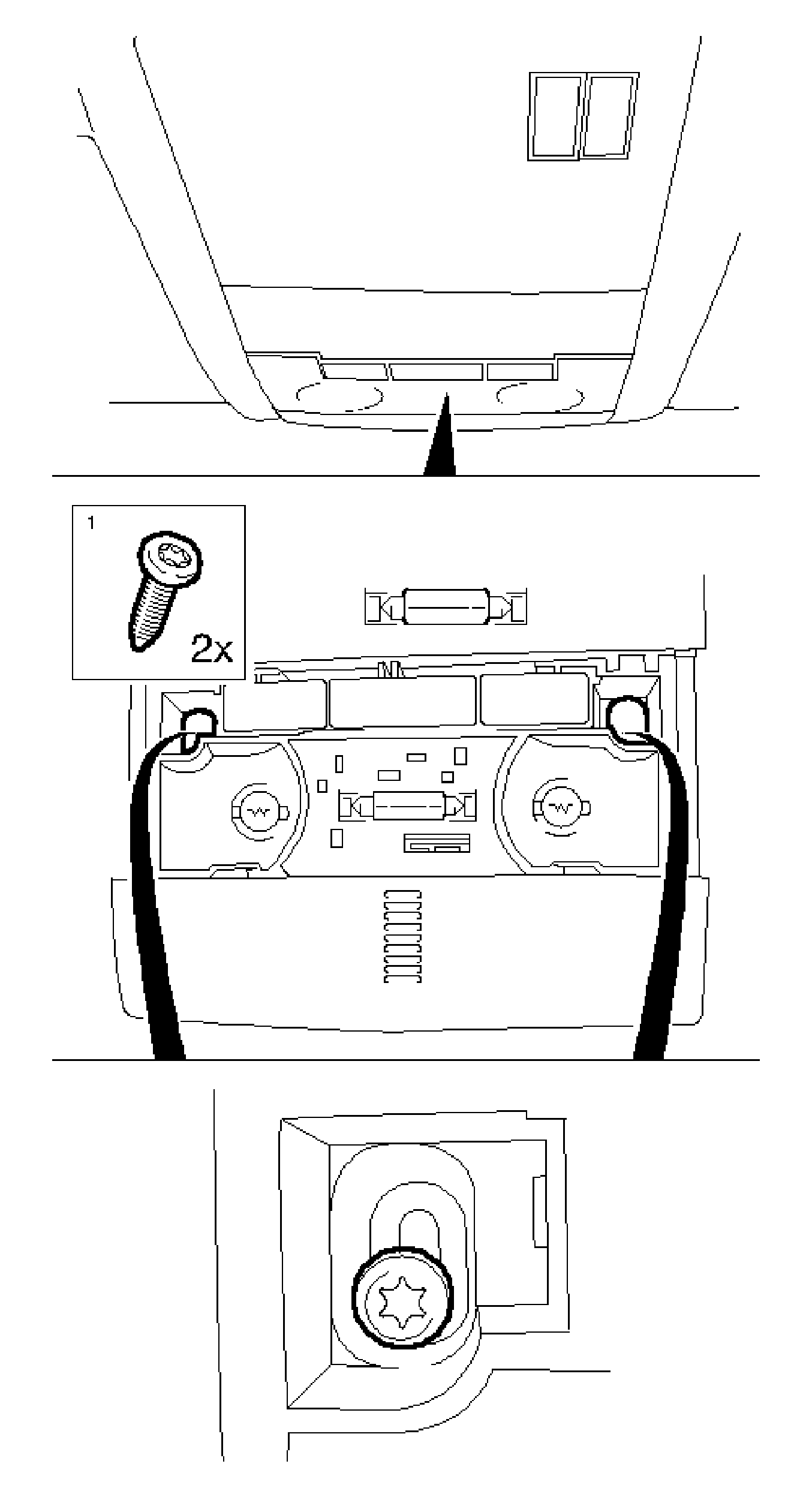 1
2x