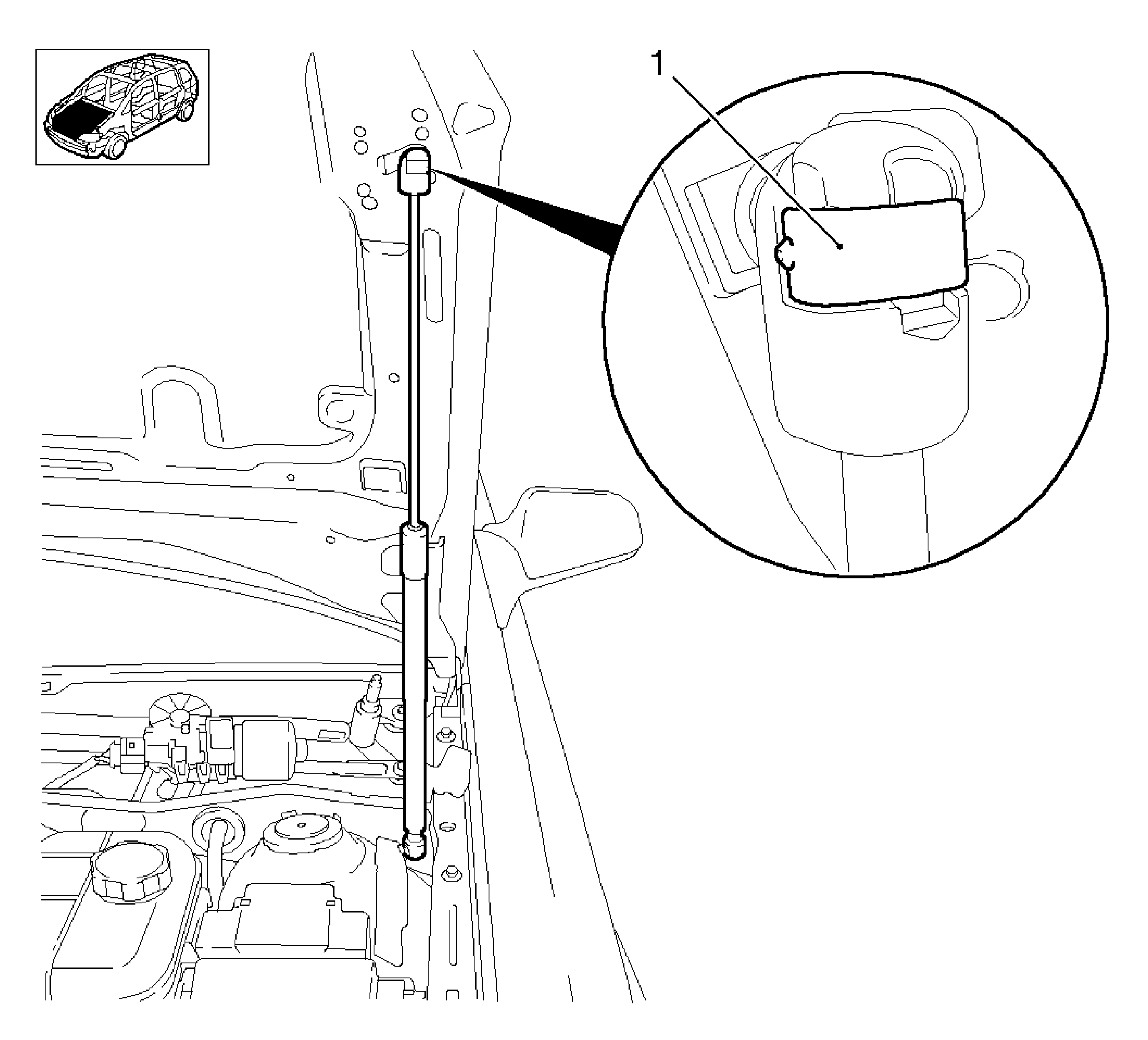 1