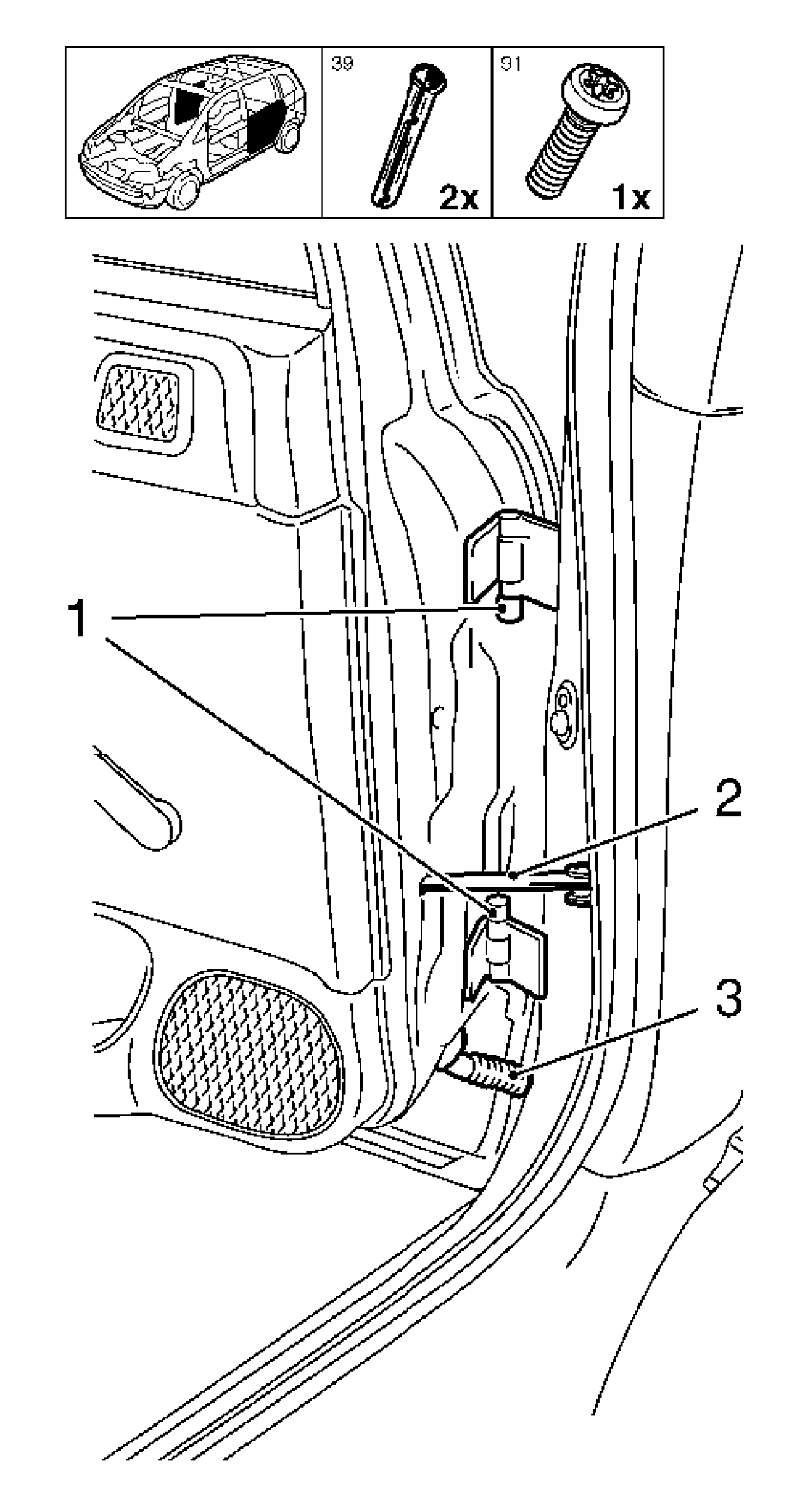 39
2x
91
1x
1
2
3