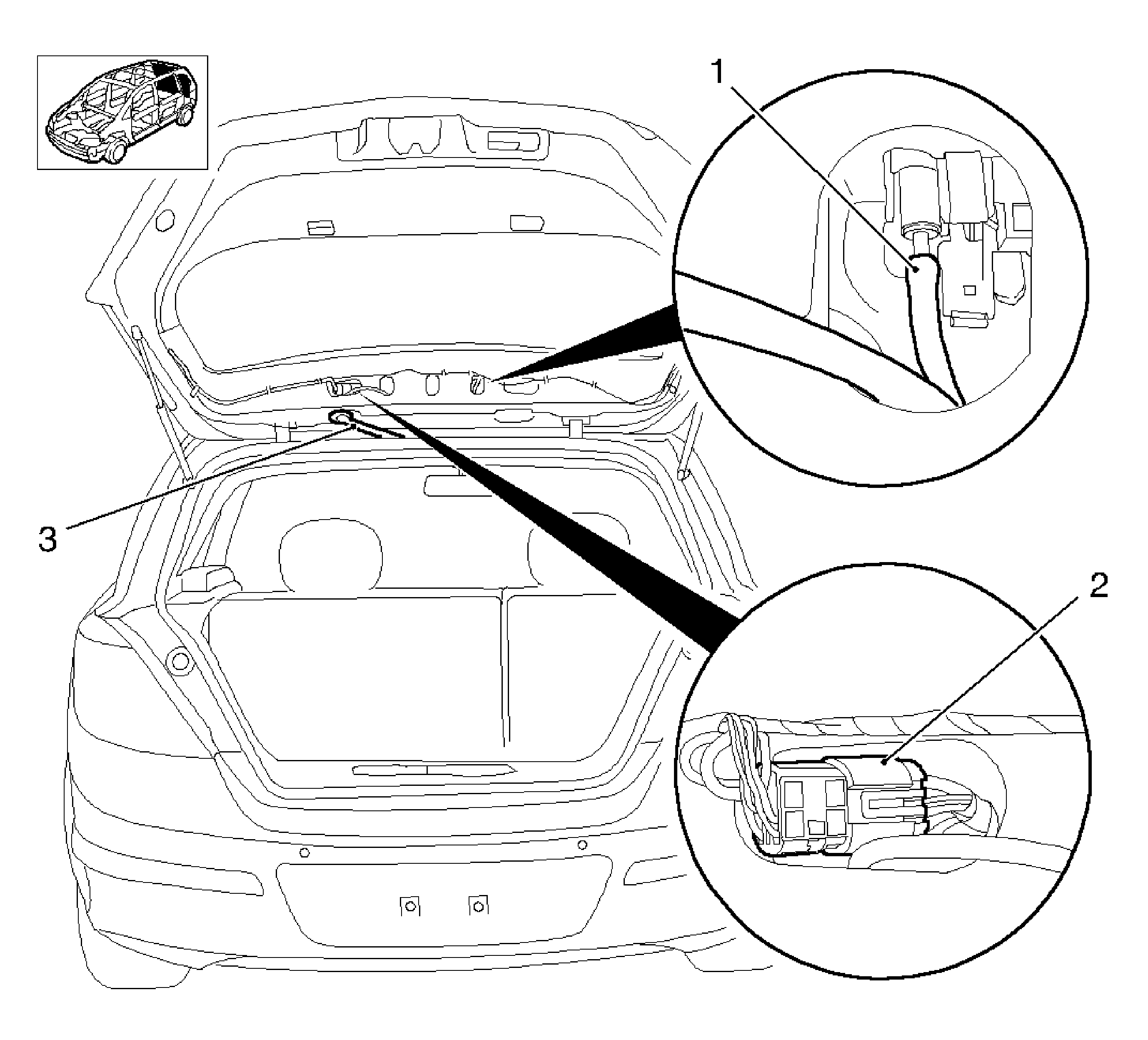 1

3

2