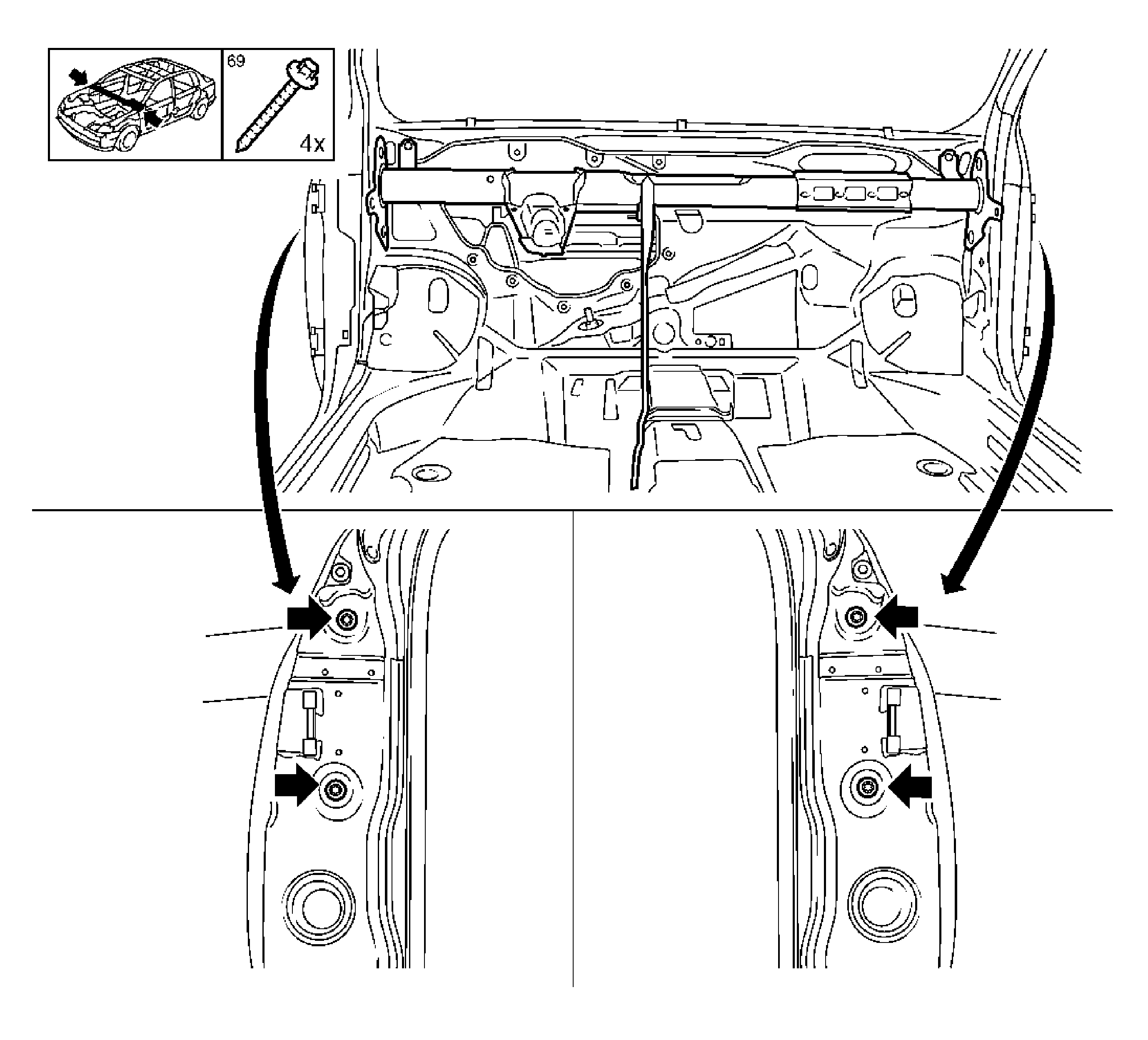 69

4x