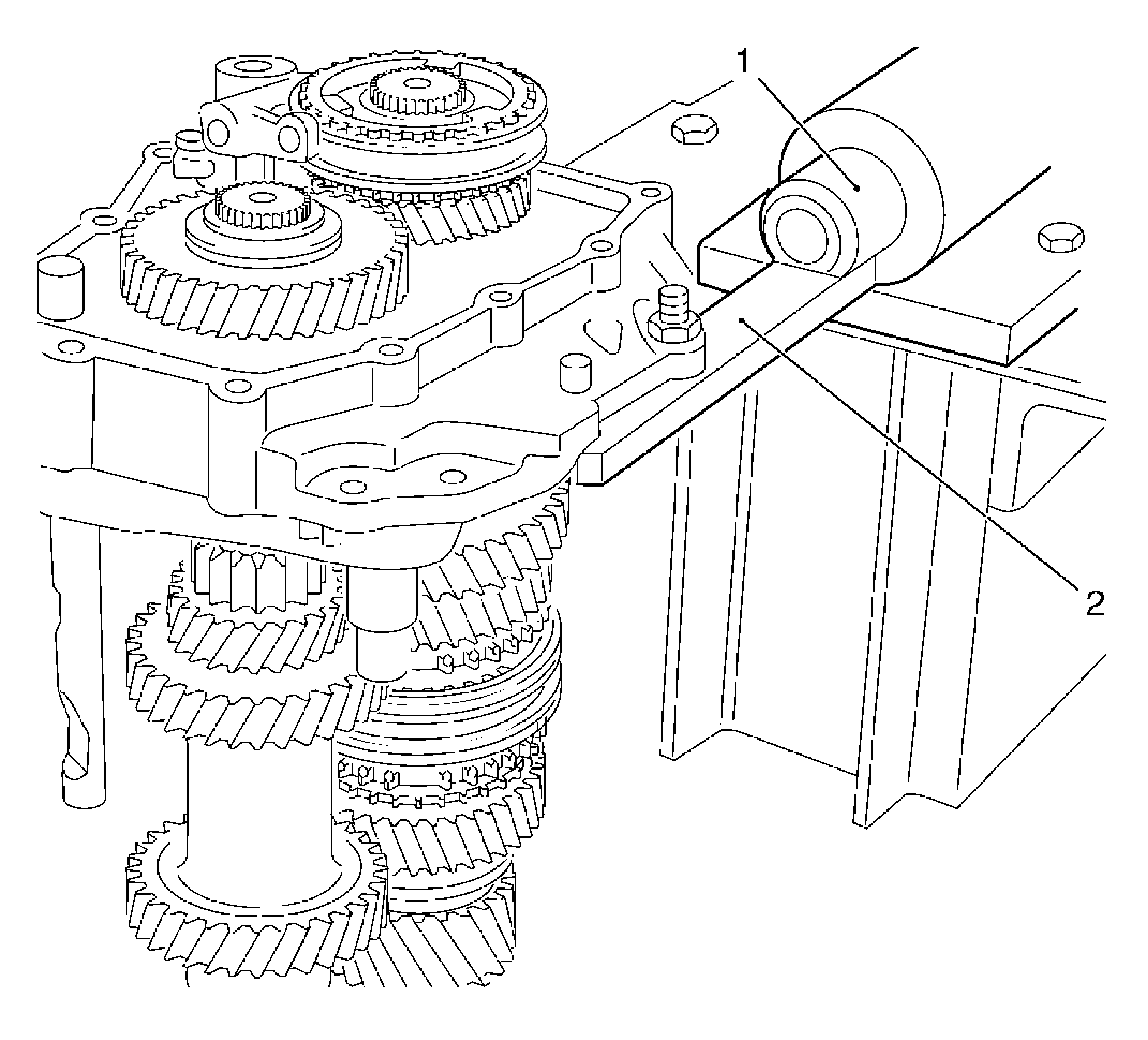 1

2