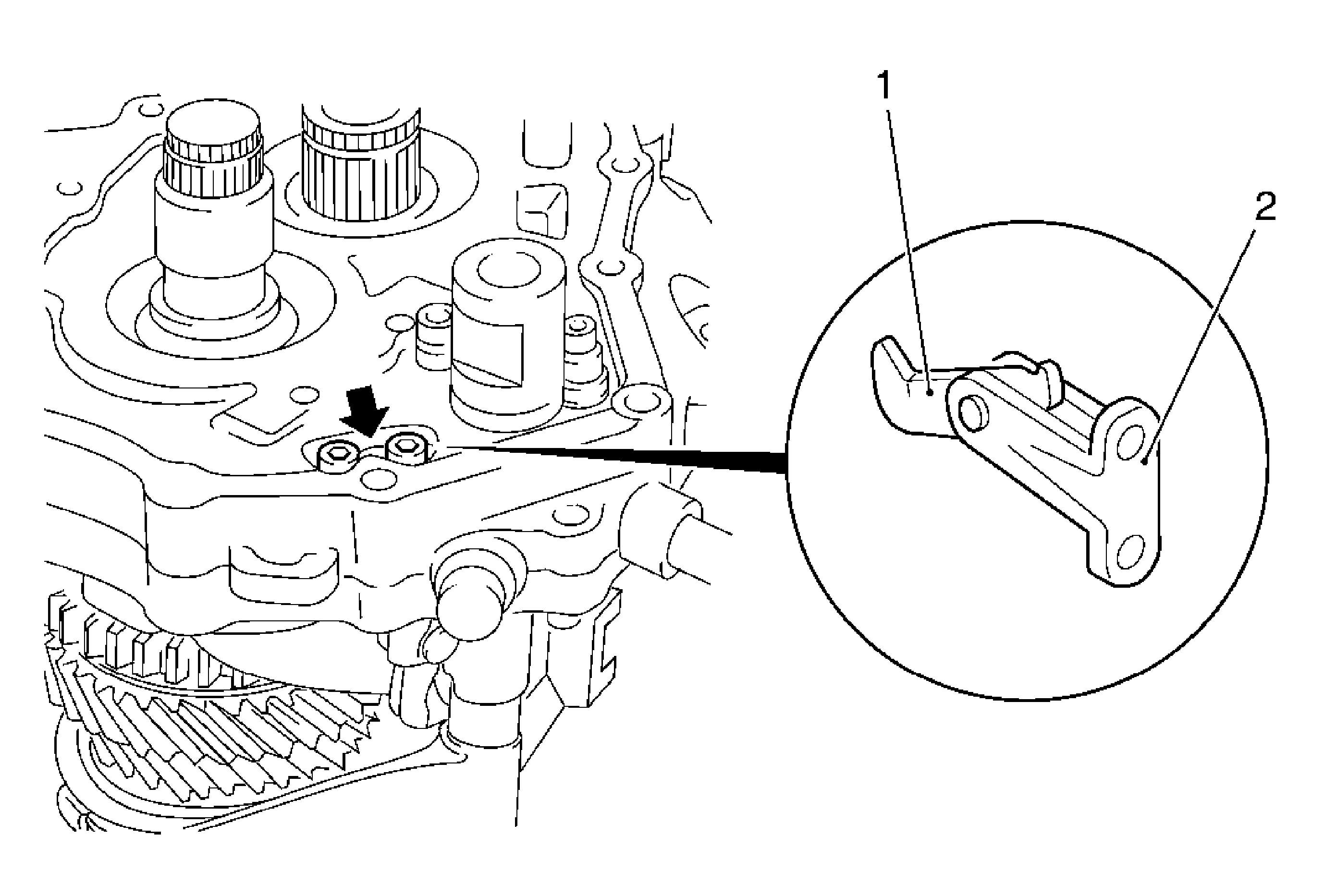 1
2