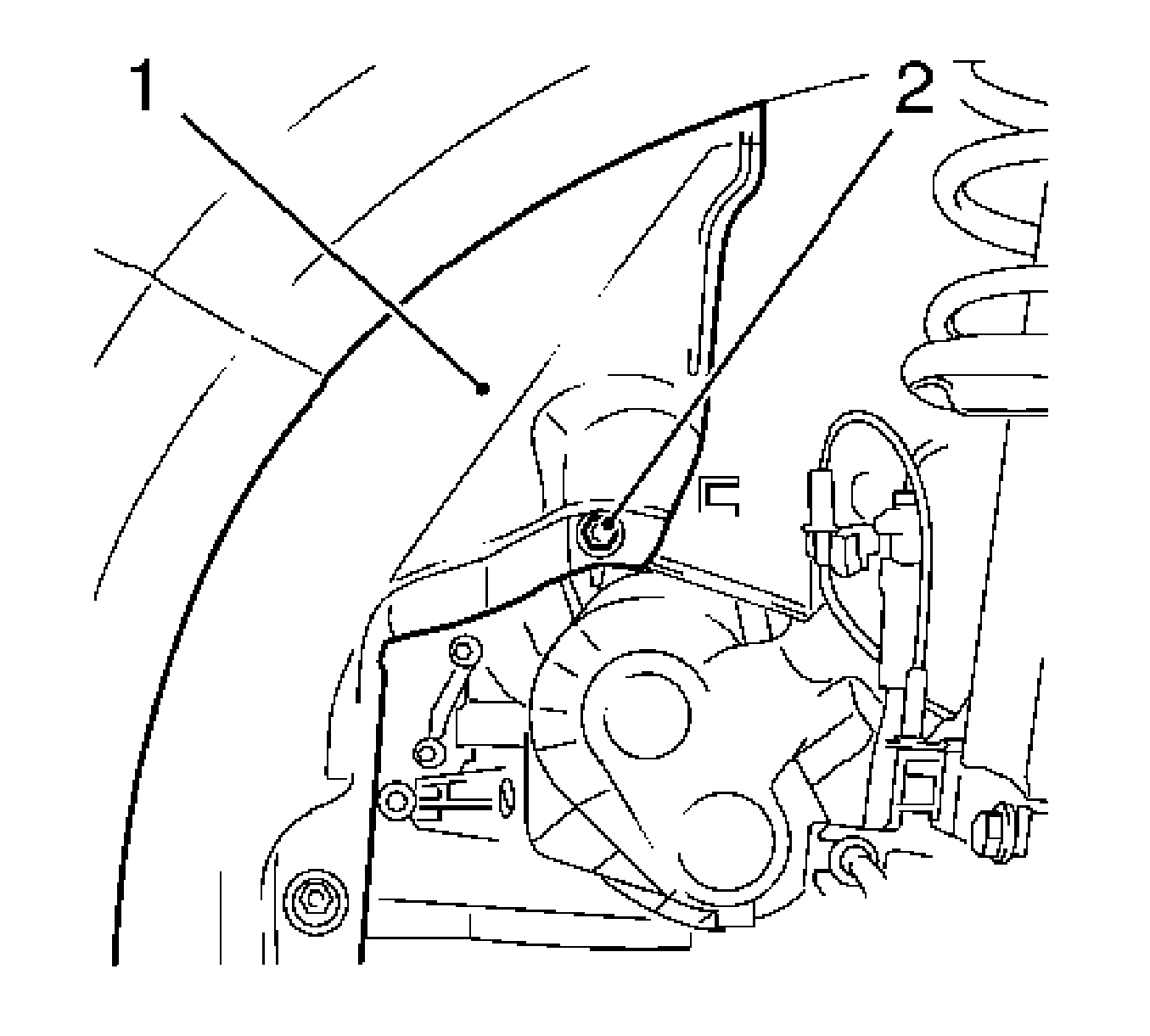 1
2