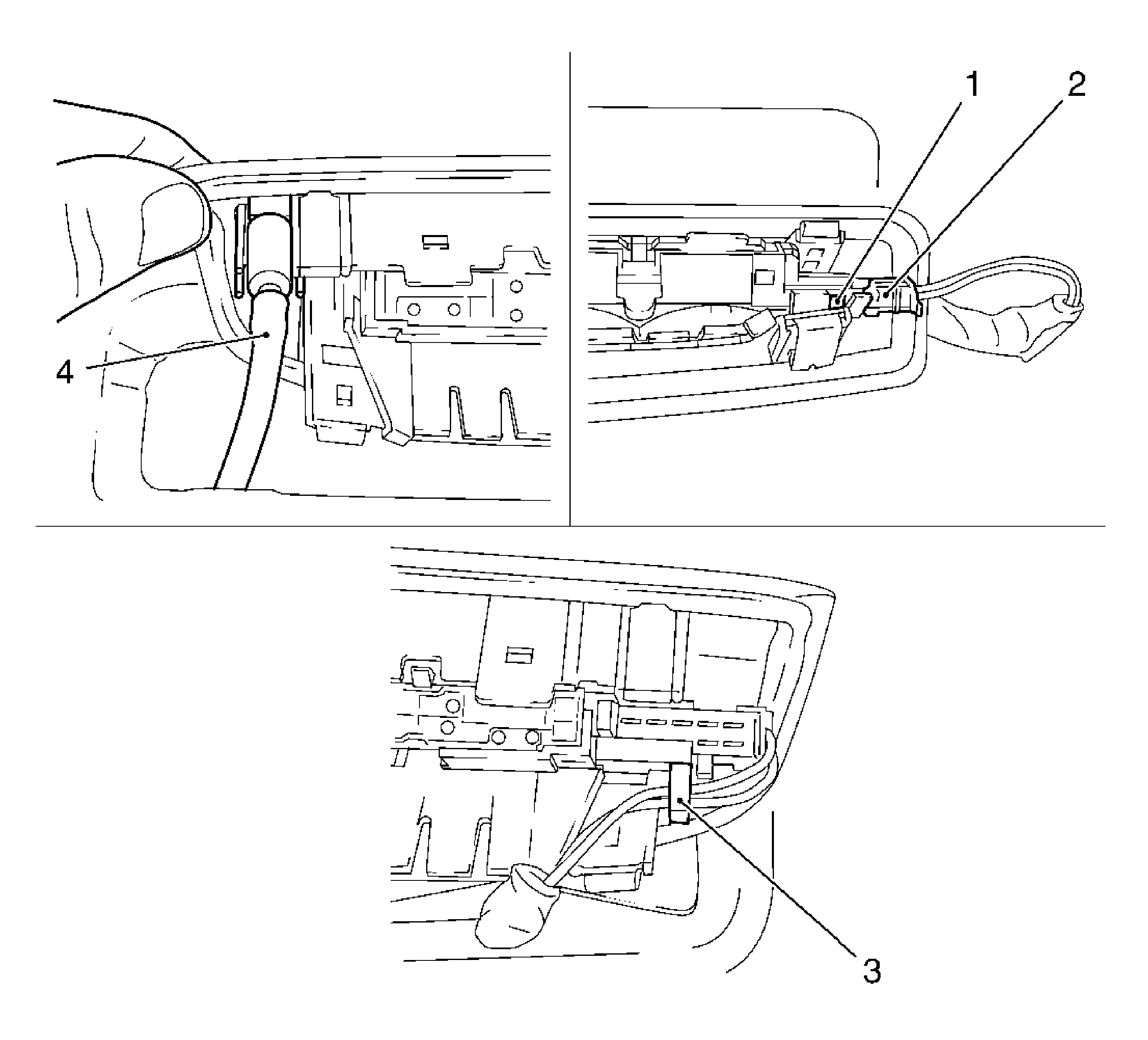 4

1
2

3