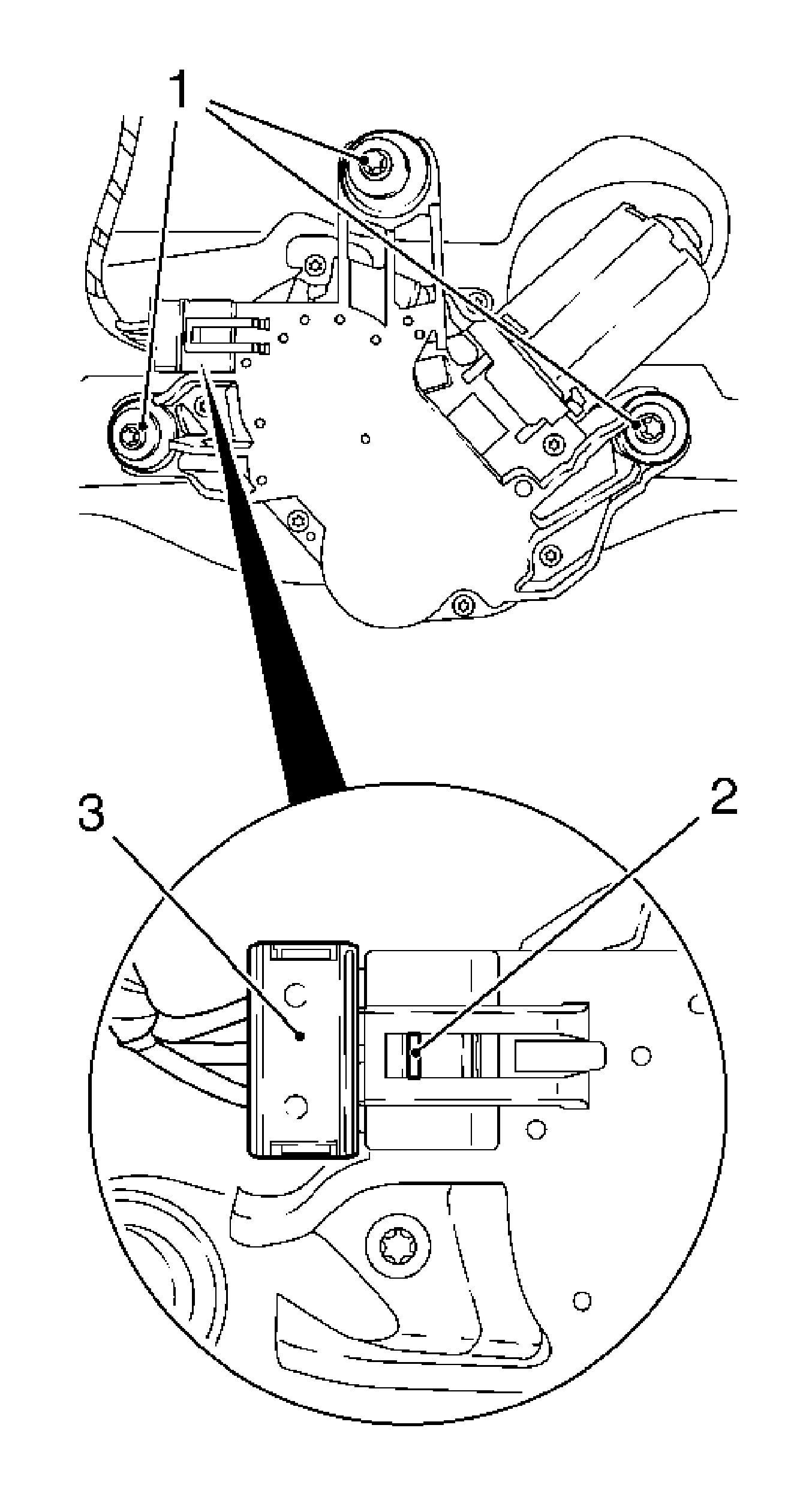 1
3
2