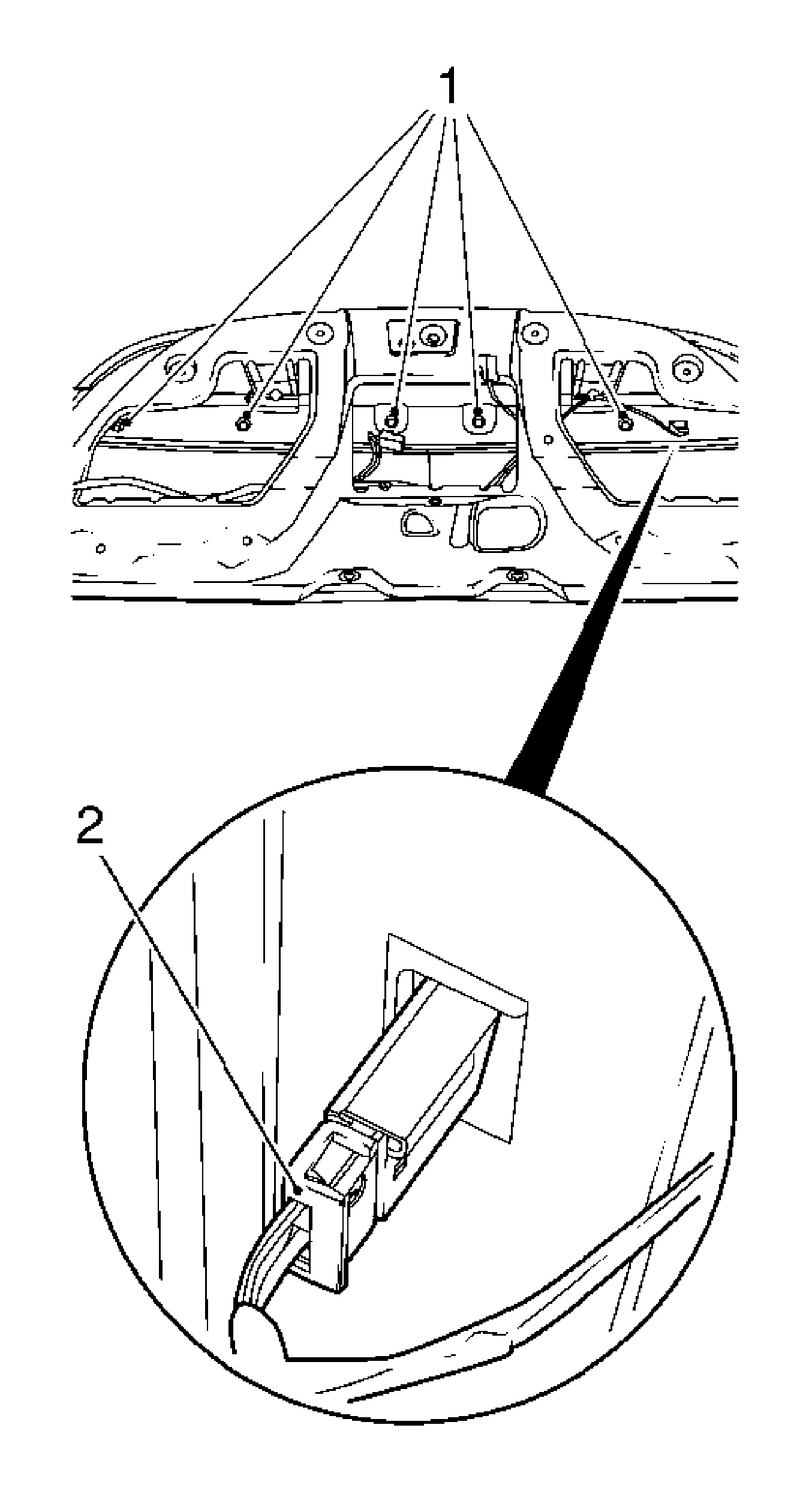 1

2