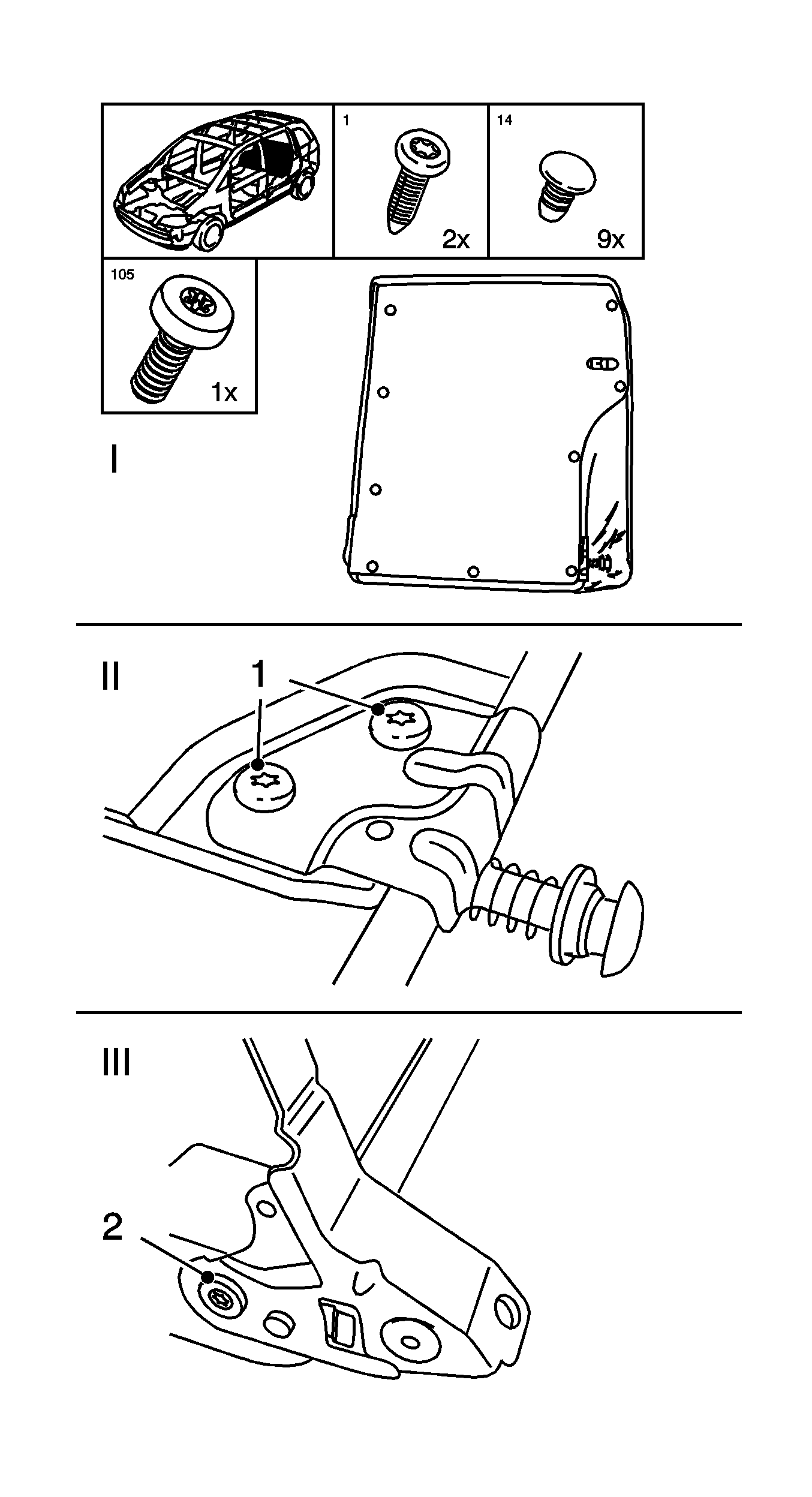 1
2x
14
9x
105
1x
I
II
1
III
2