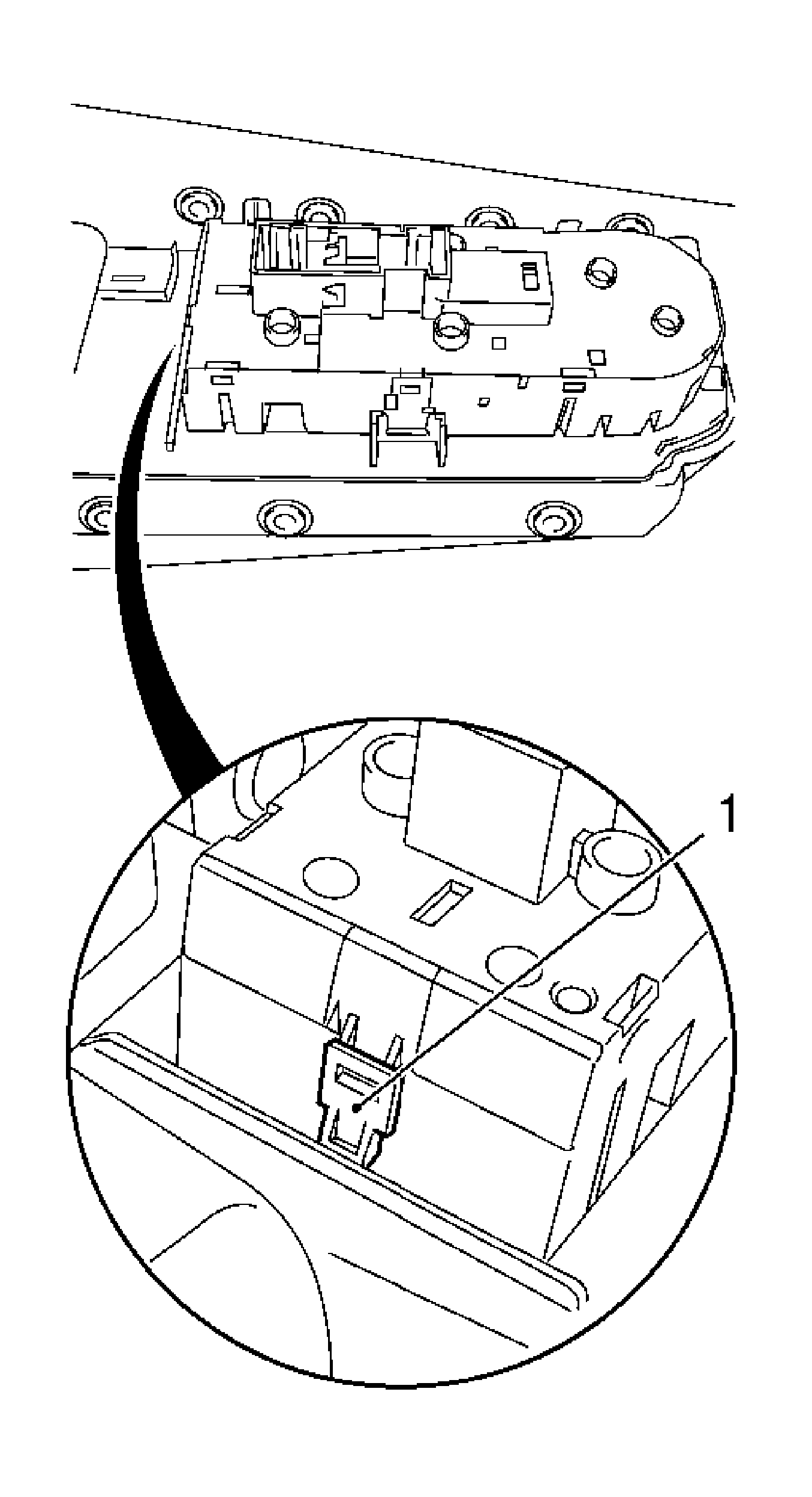 1