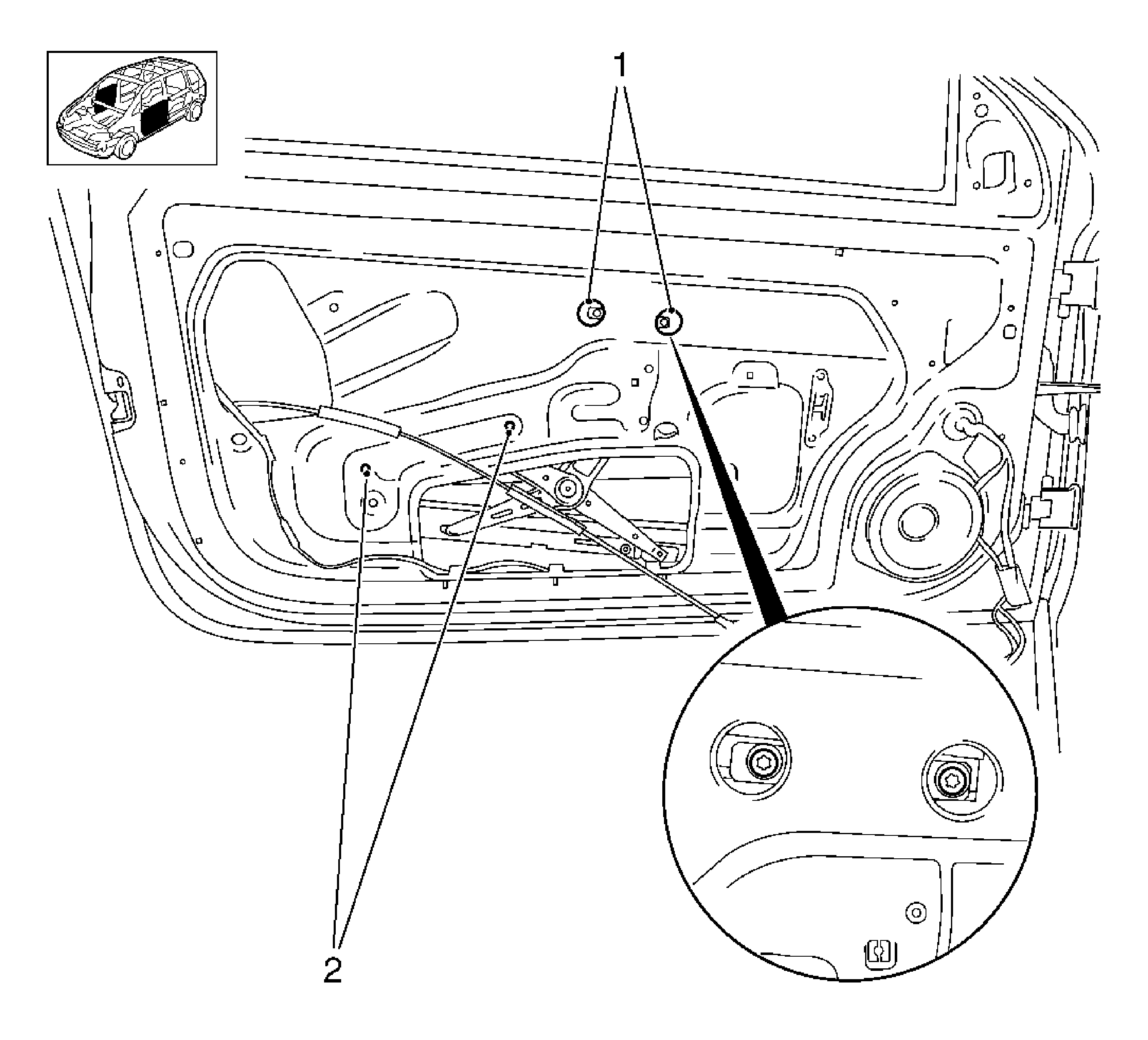 1

2