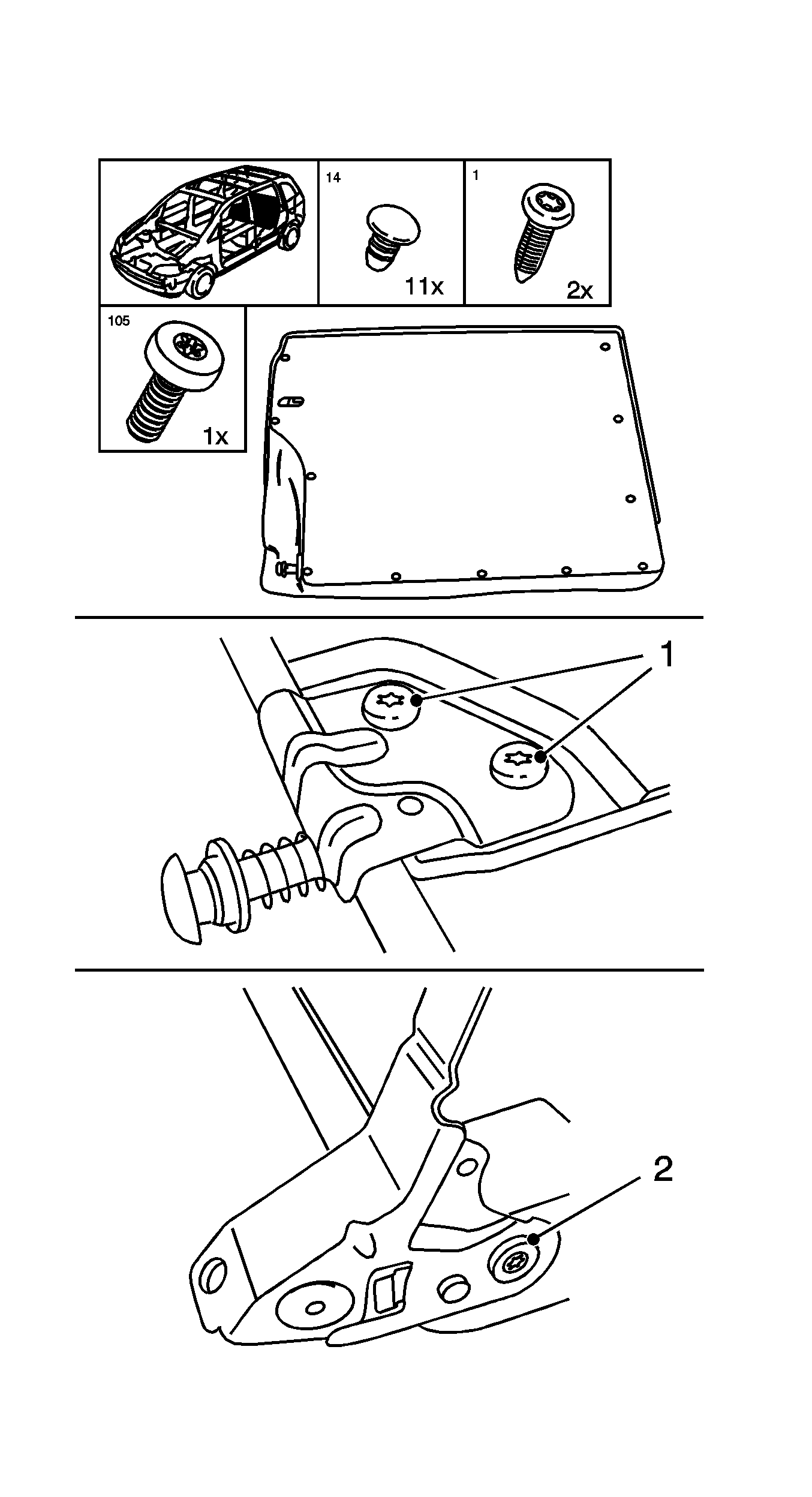 14
11x
1
2x
105
1x
1
2