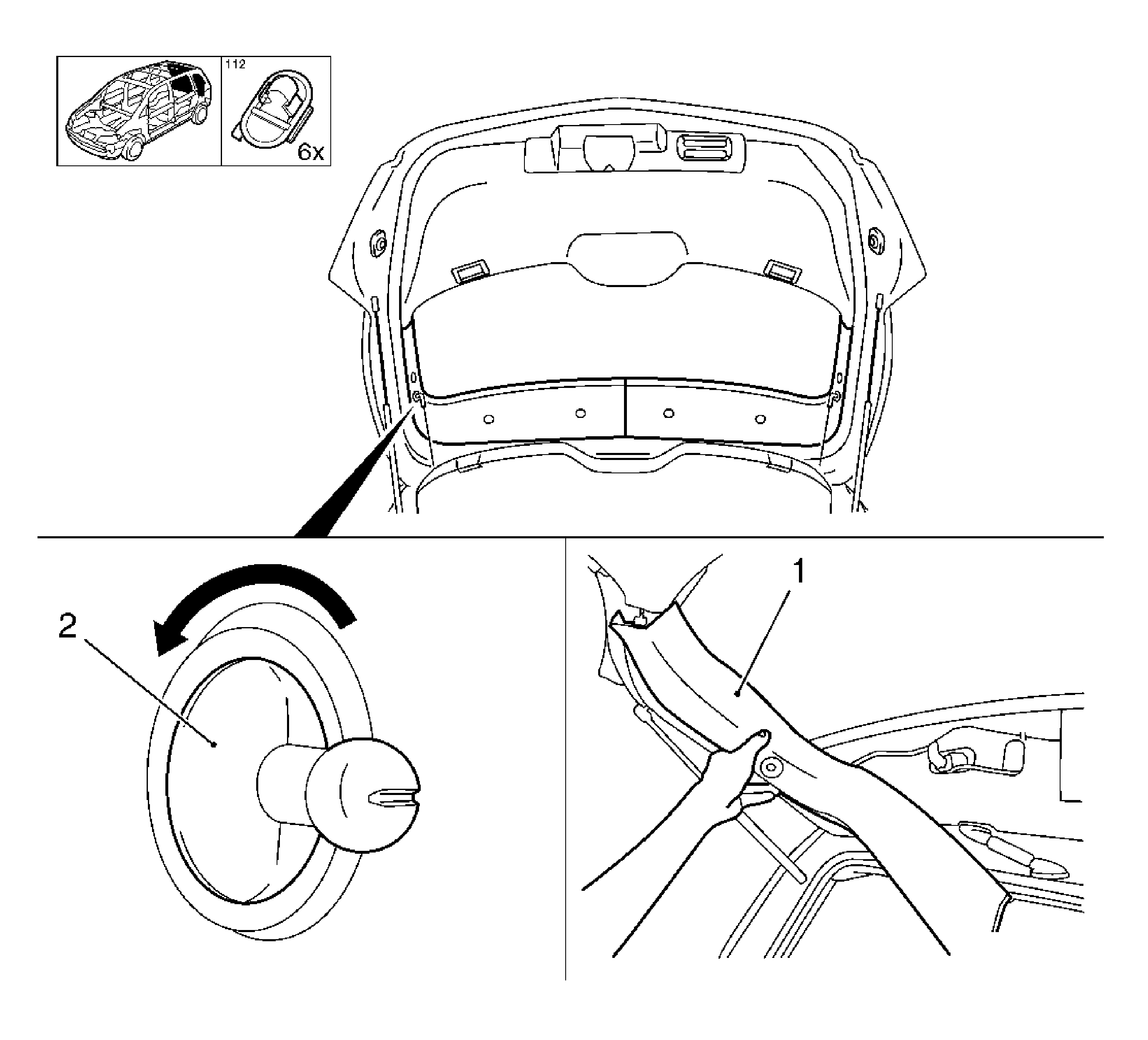 112

6x

2

1