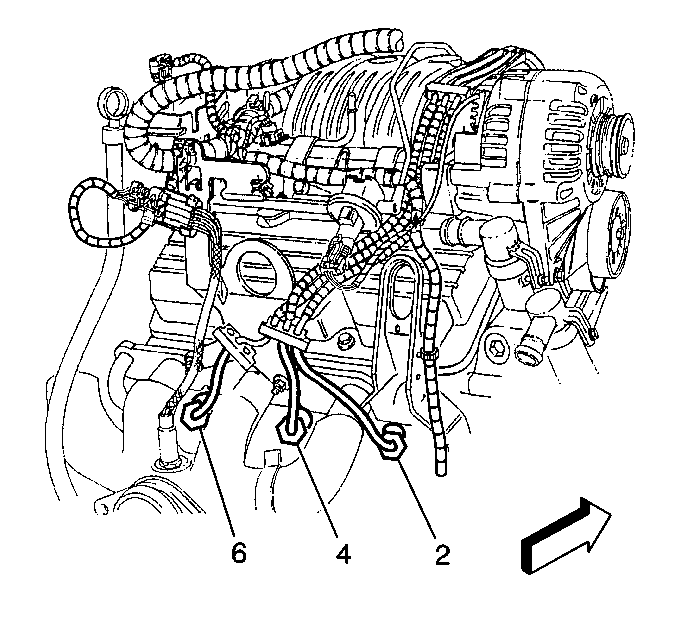 6
4
2