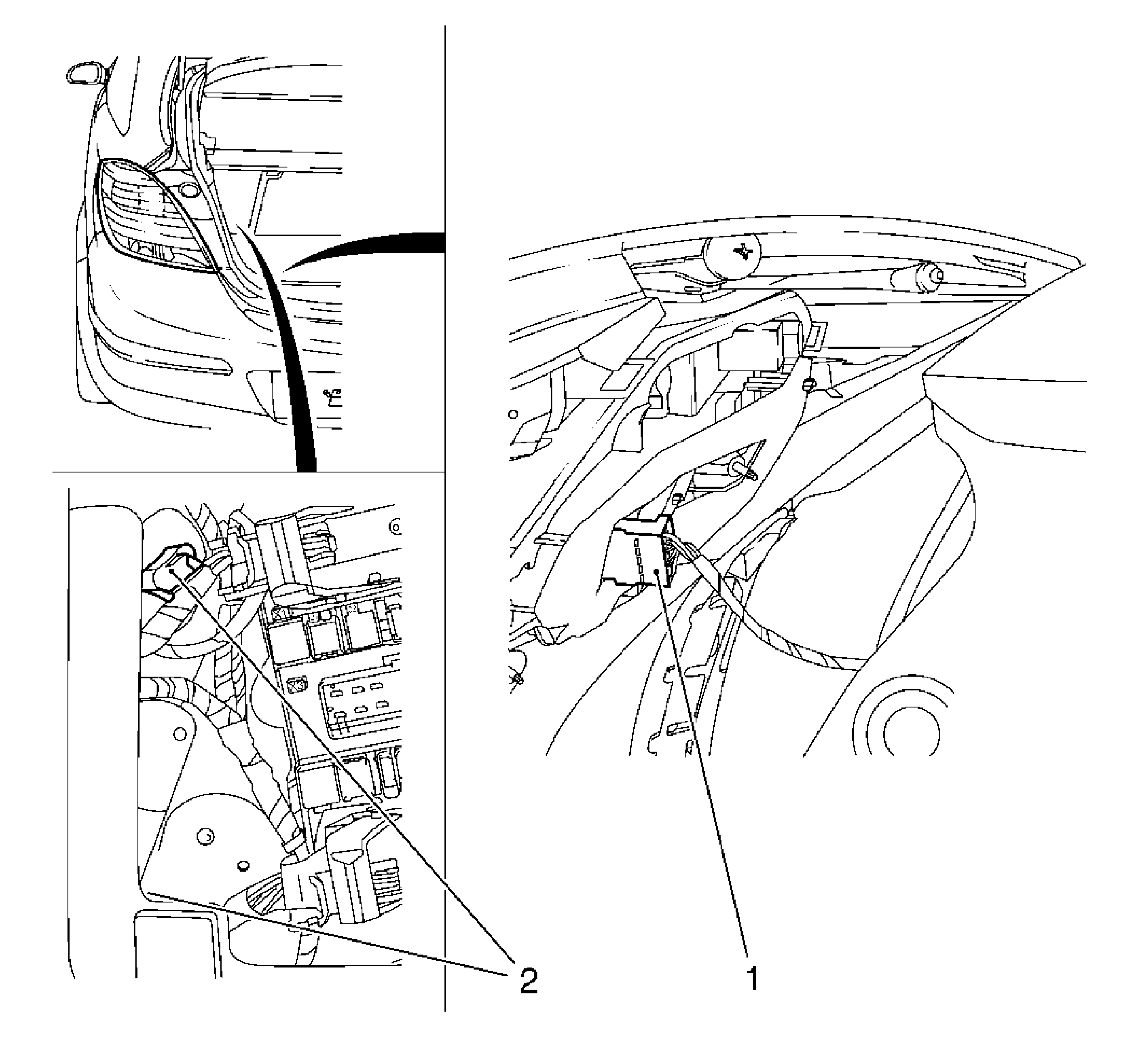 2

1