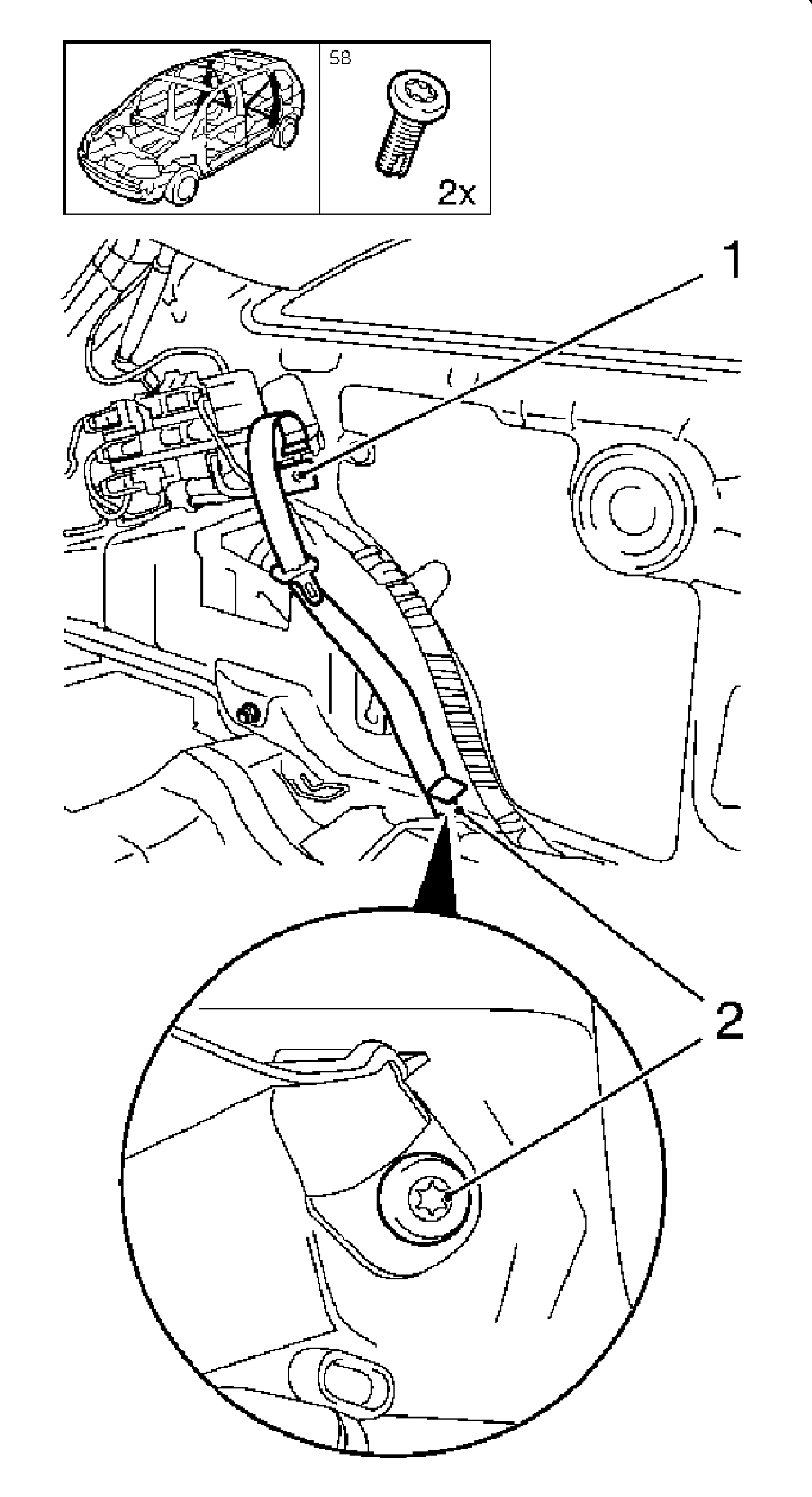 58
2x
1
2