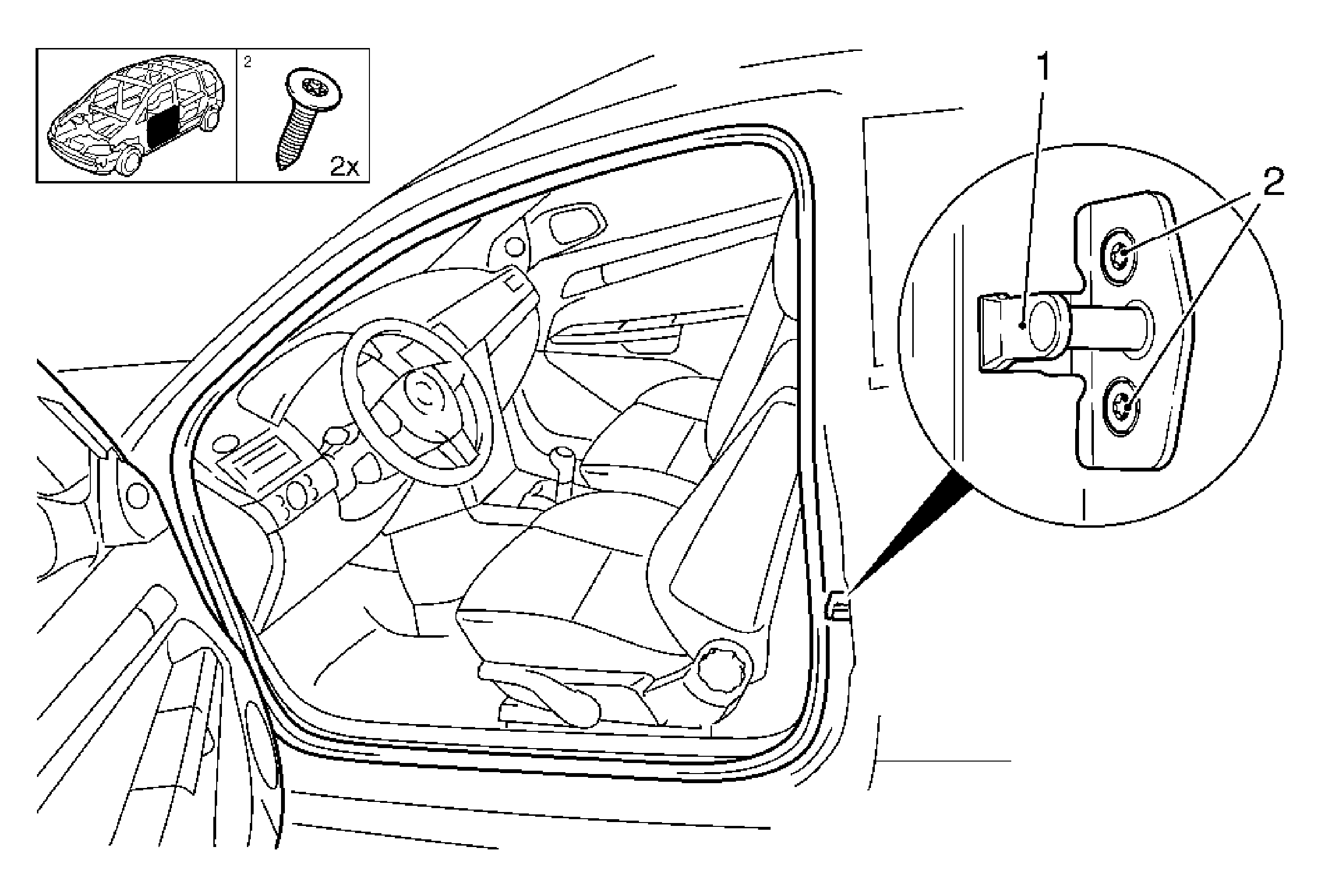 2
2x
1
2