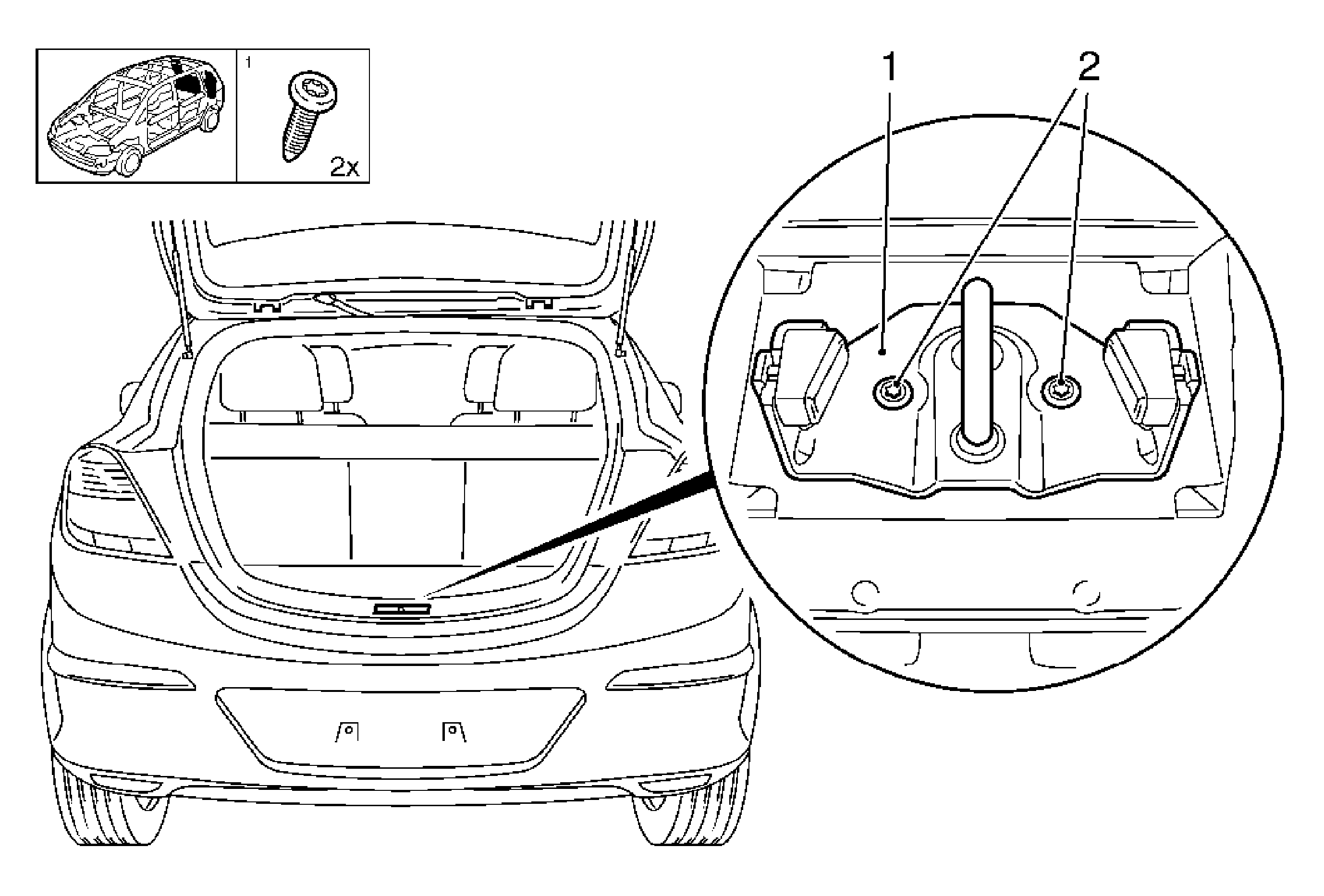 1
2x
1
2