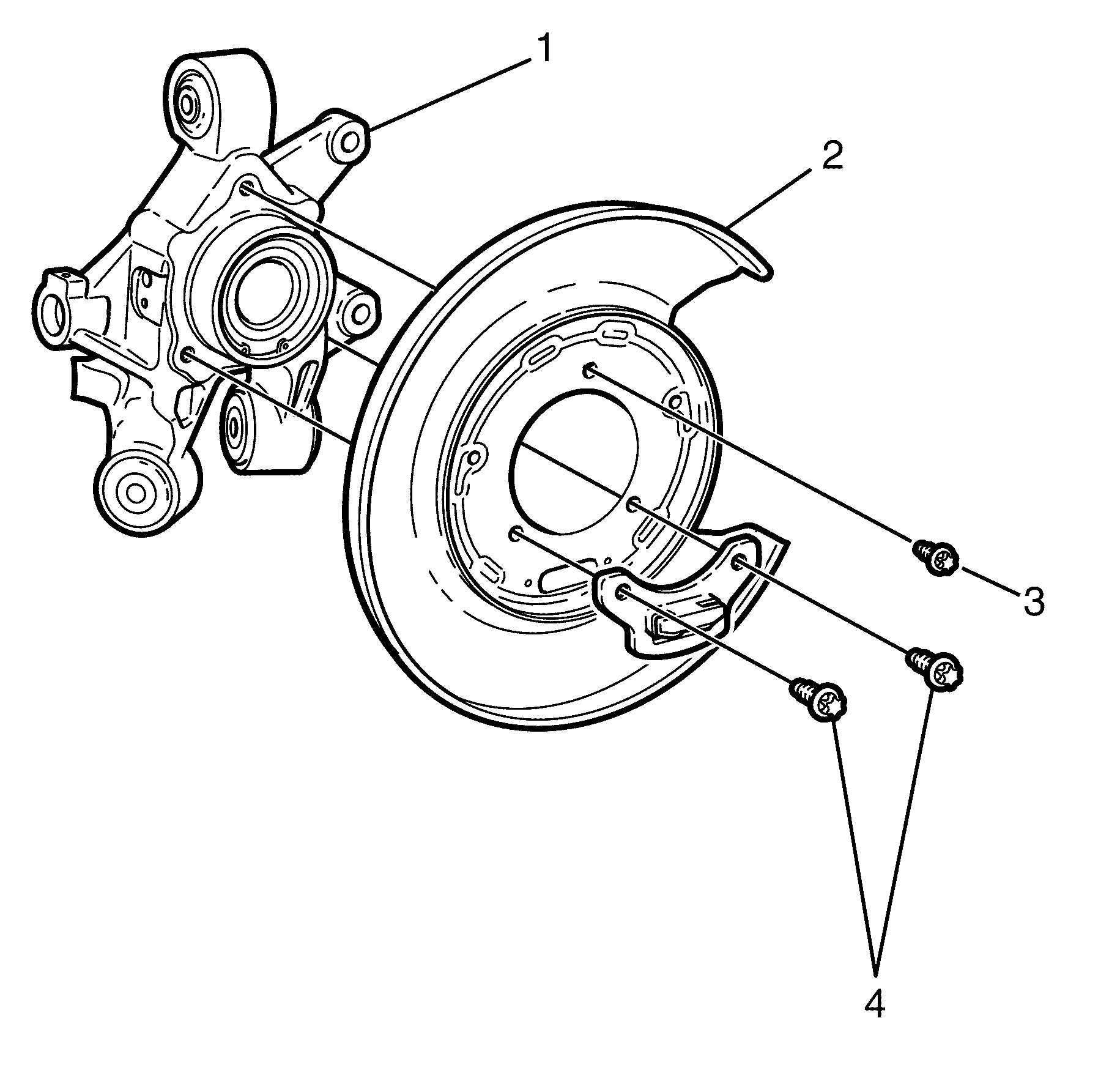 1
2
3
4