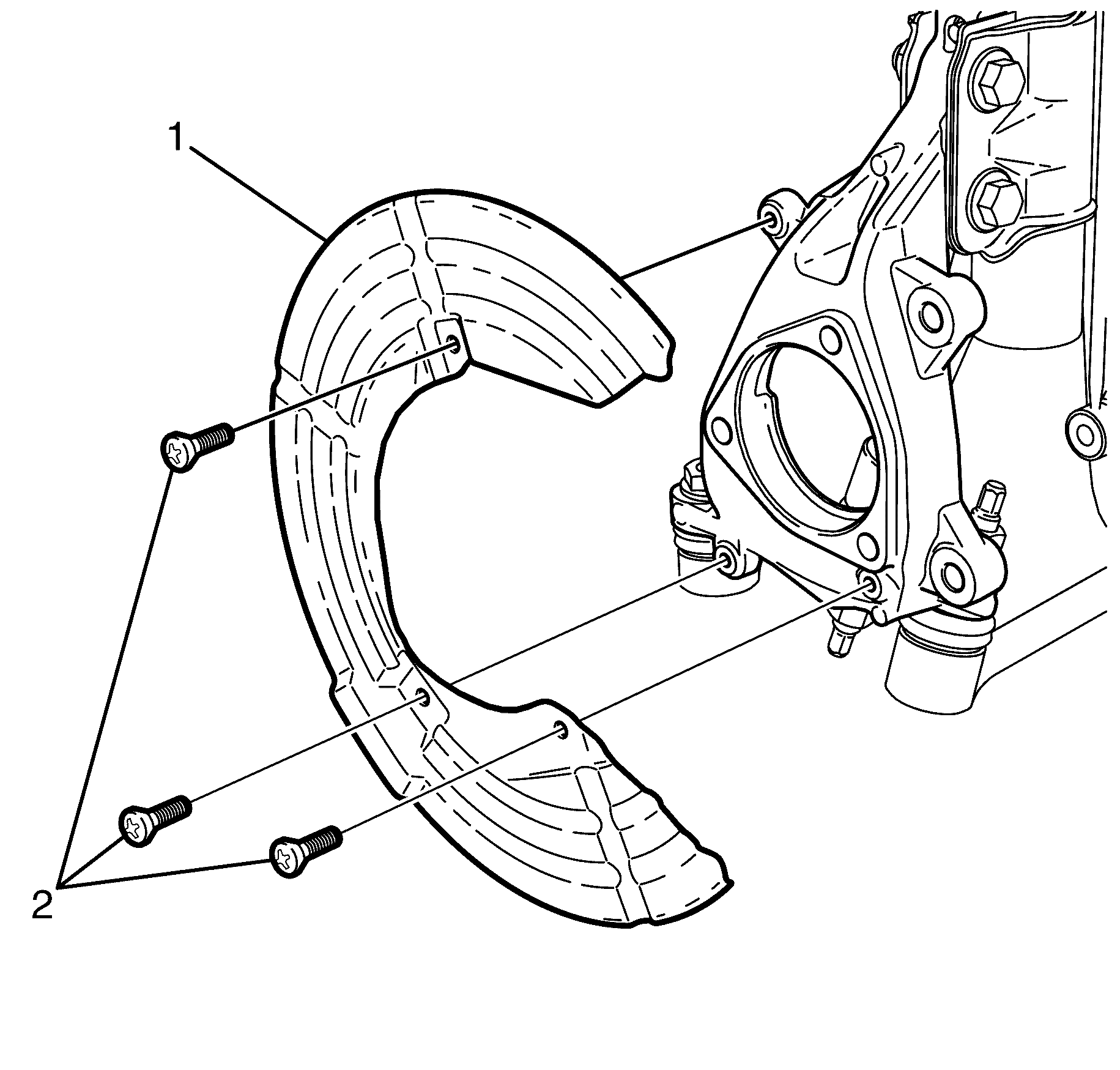 1

2