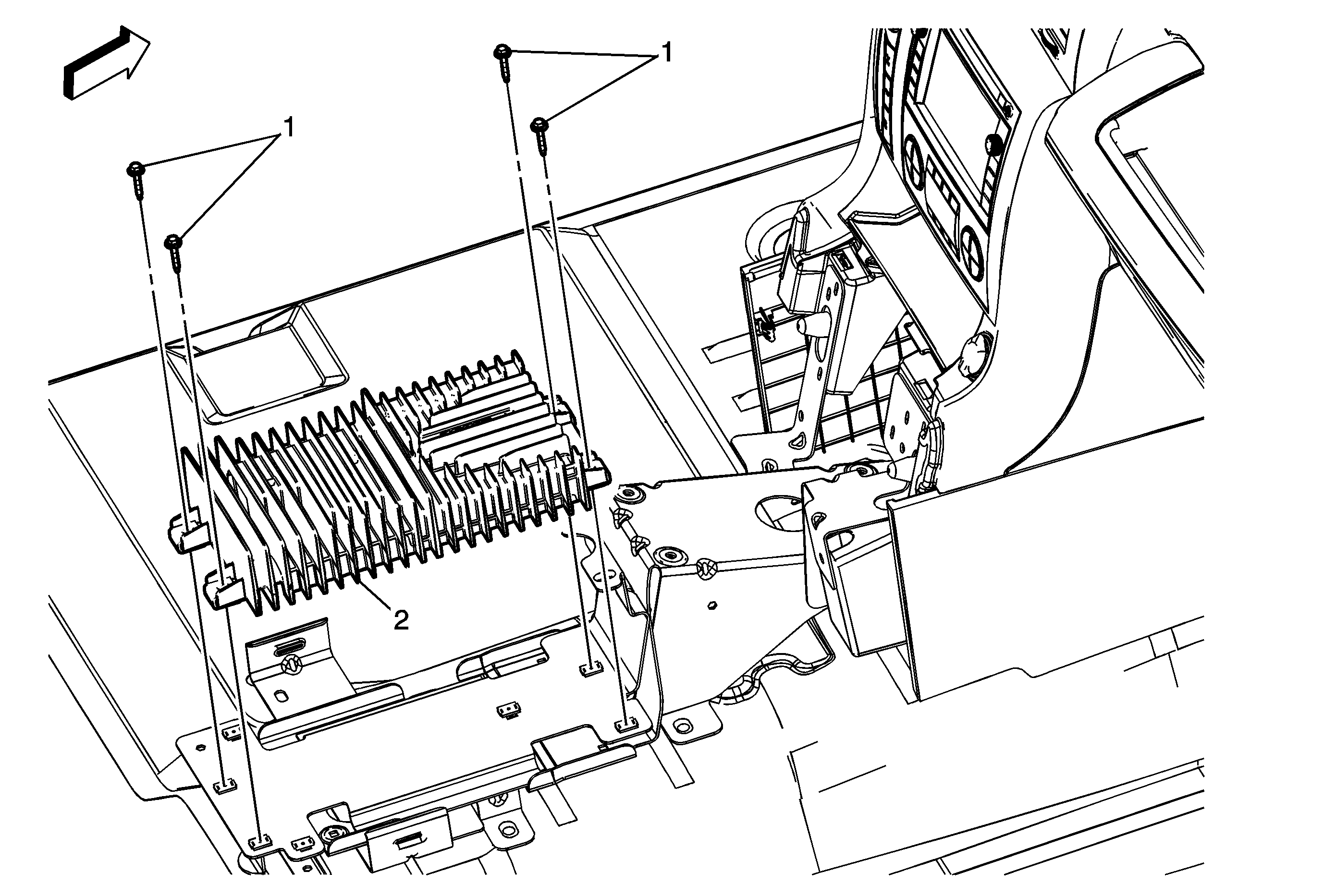 1
1
2