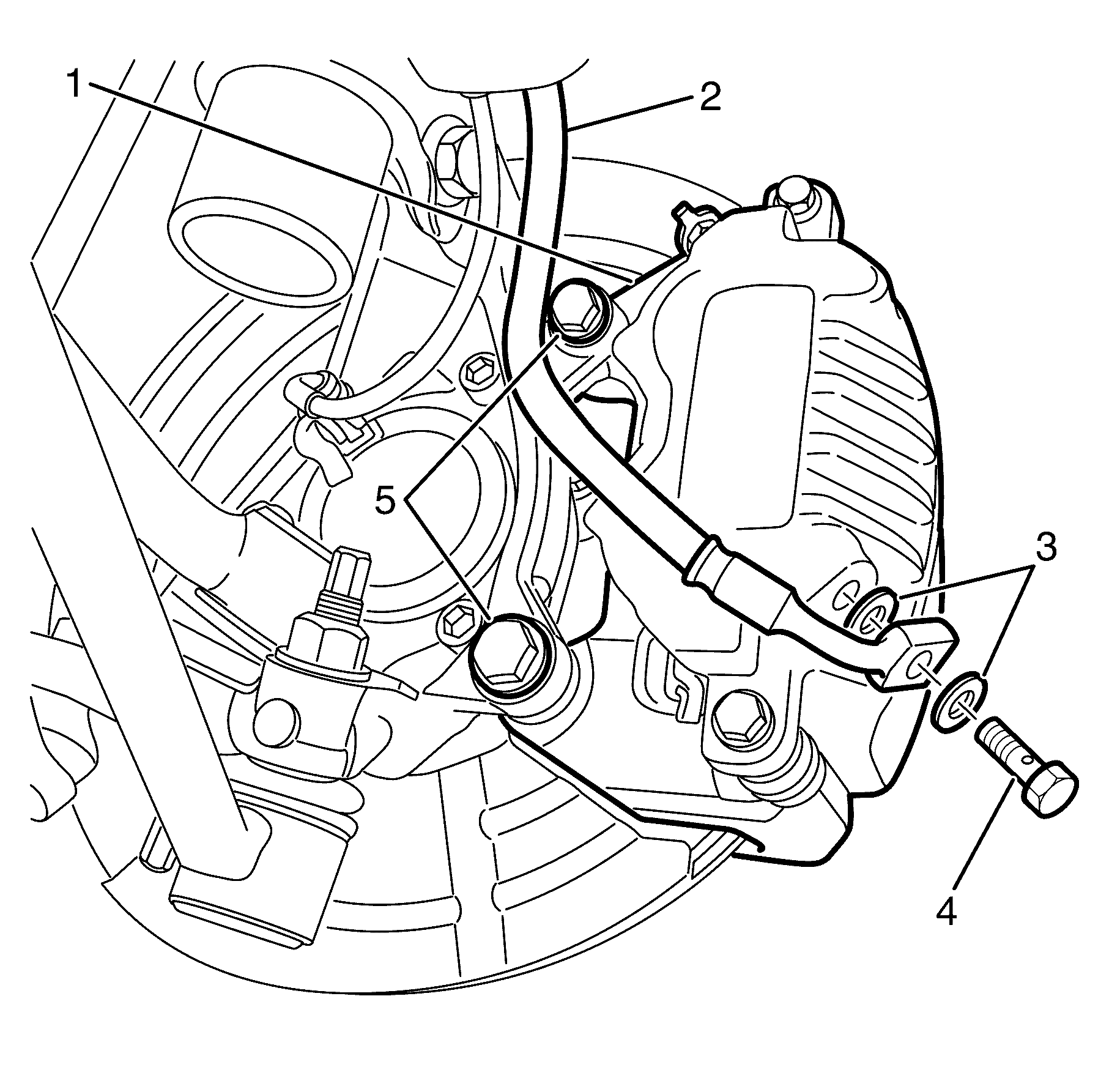 1
2
5
3
4