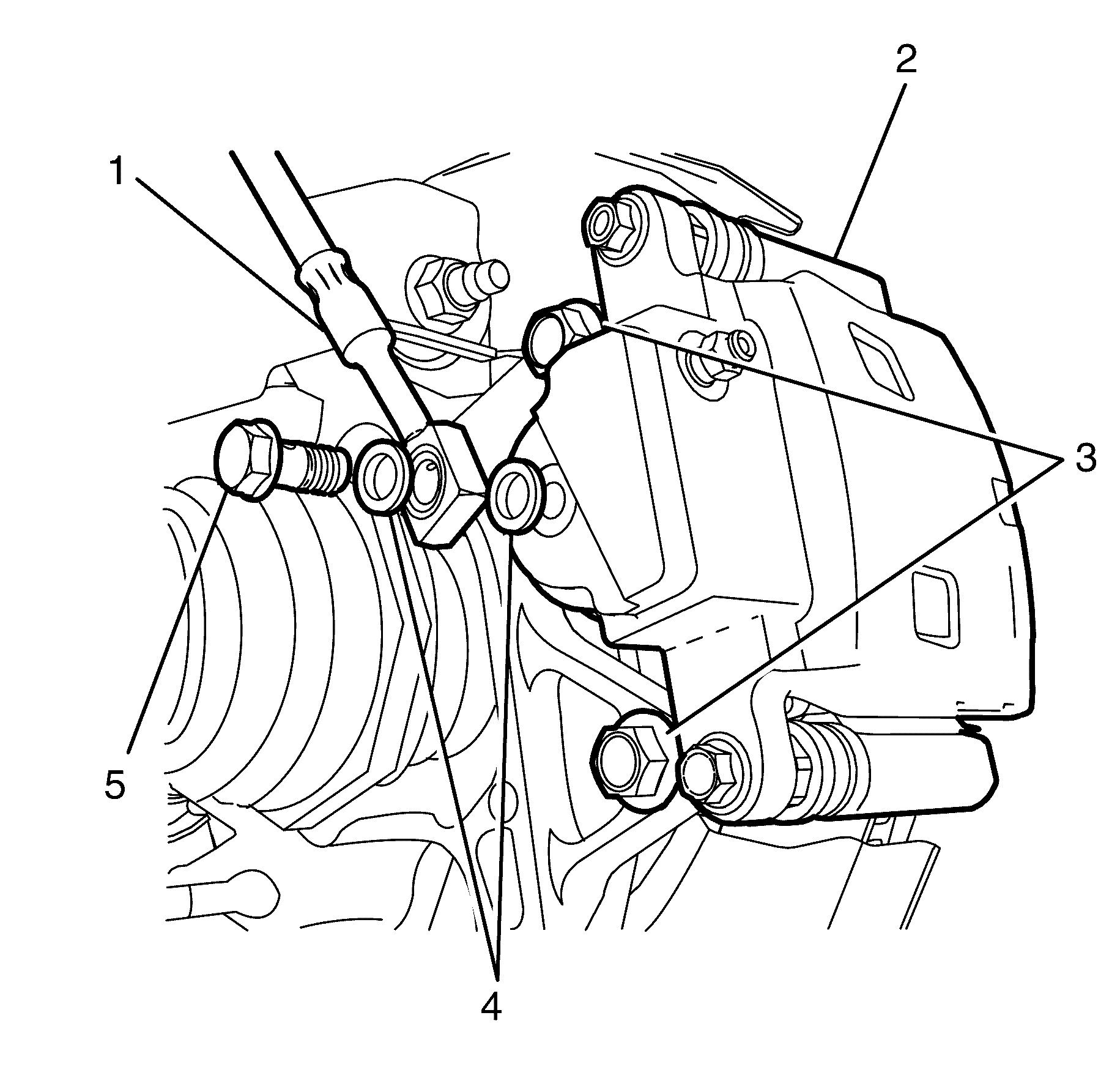 2
1
3
5
4