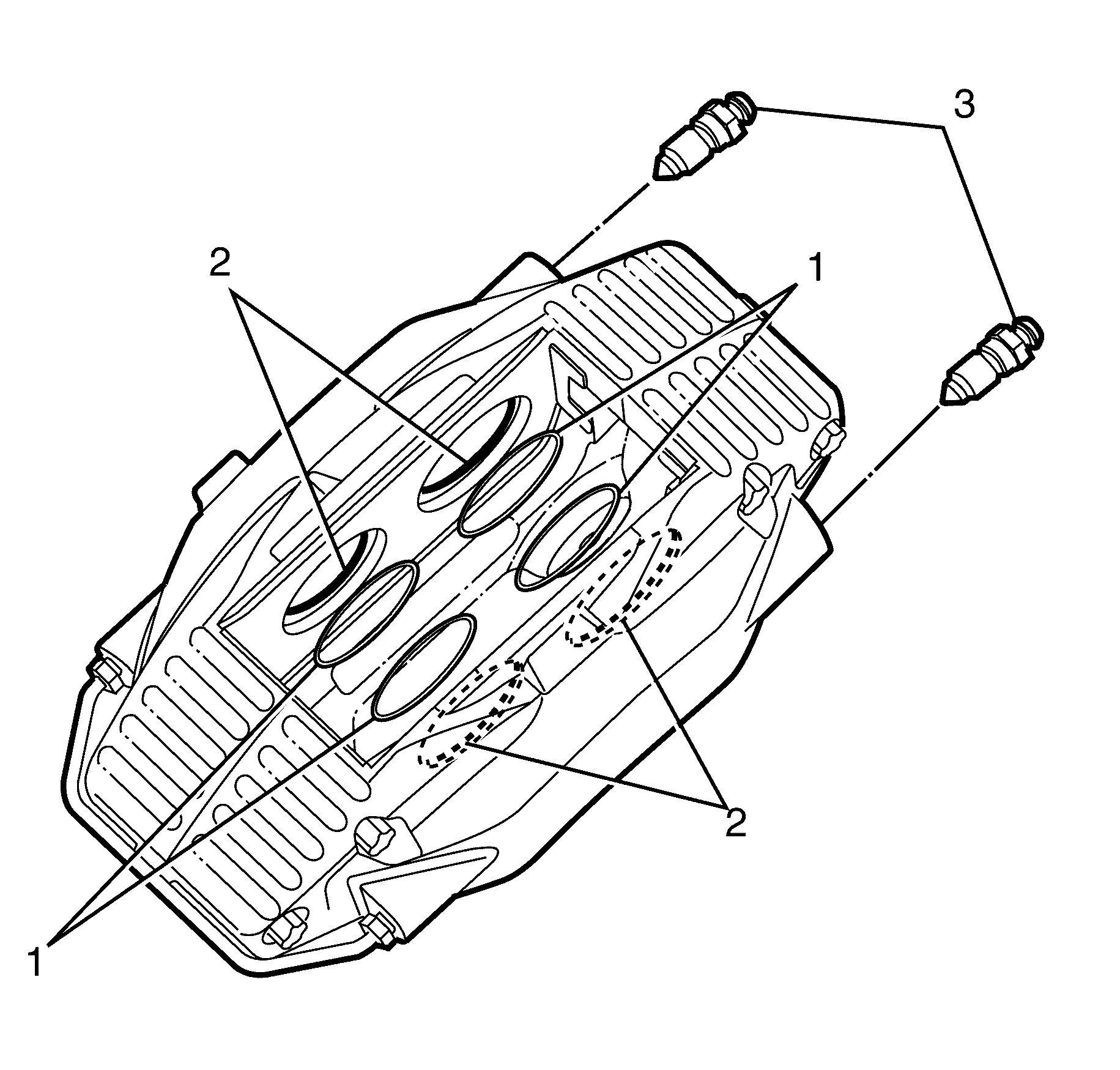 3
2
1
2
1