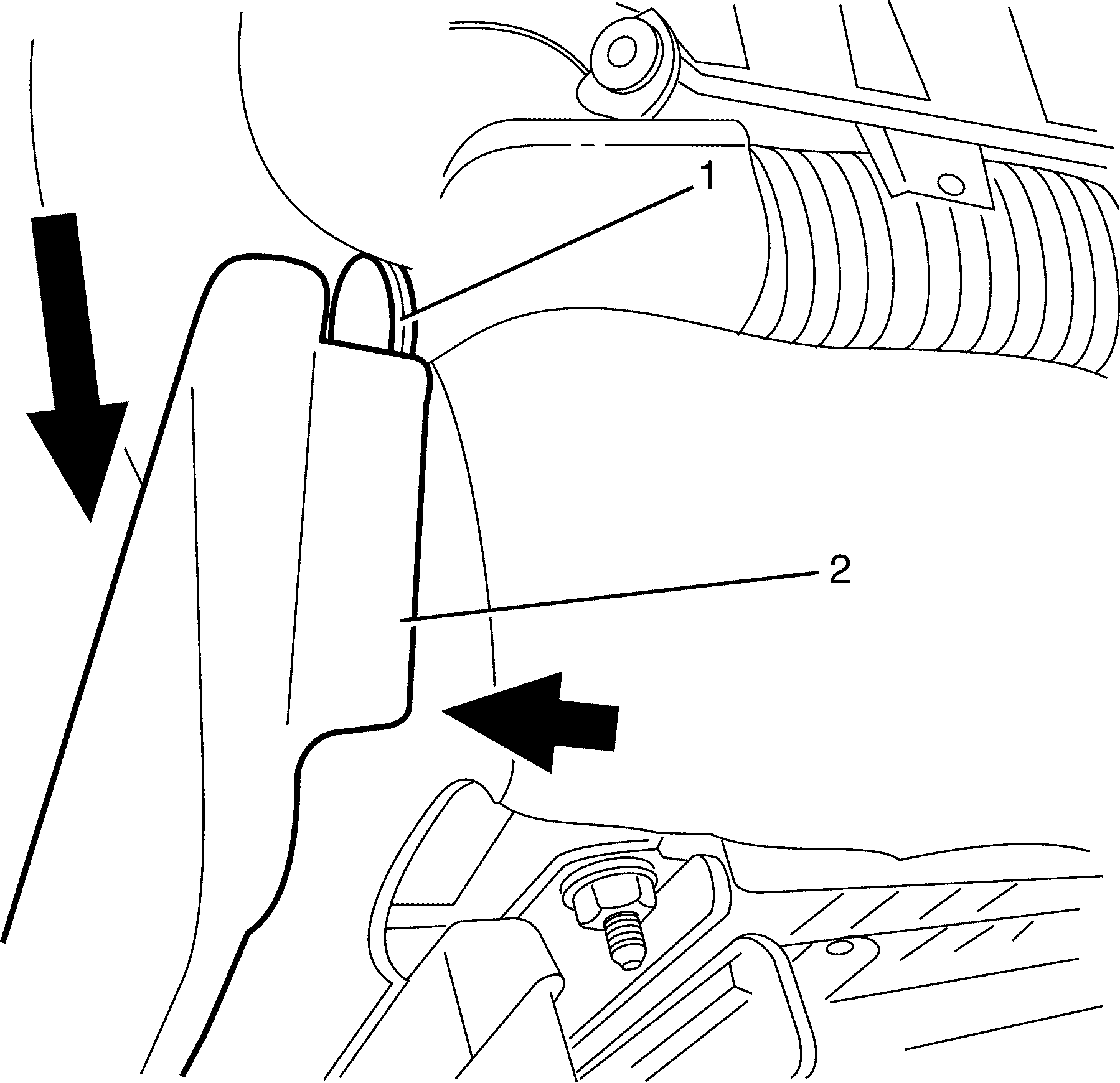 1
2