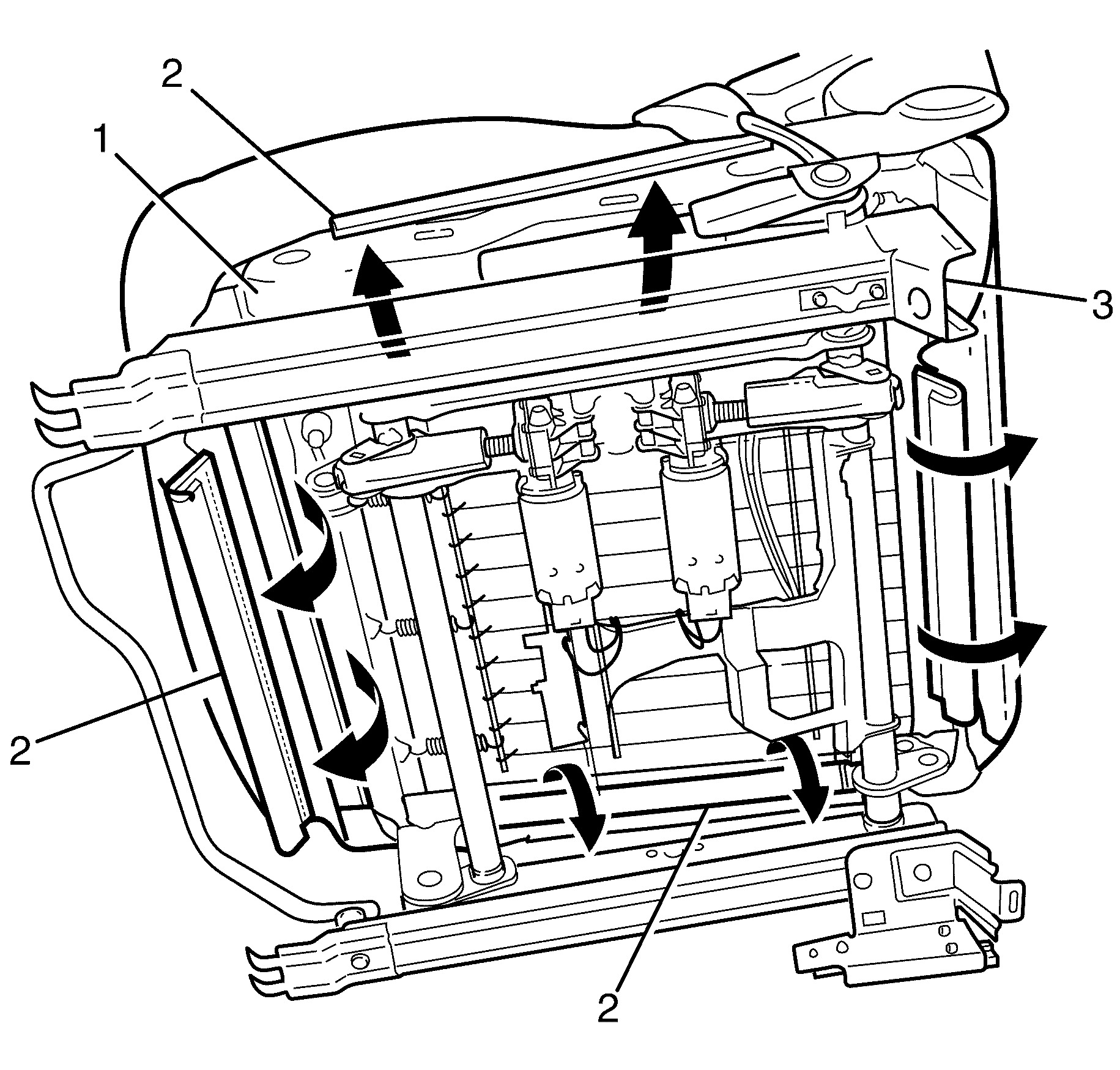 2
1
3
2
2