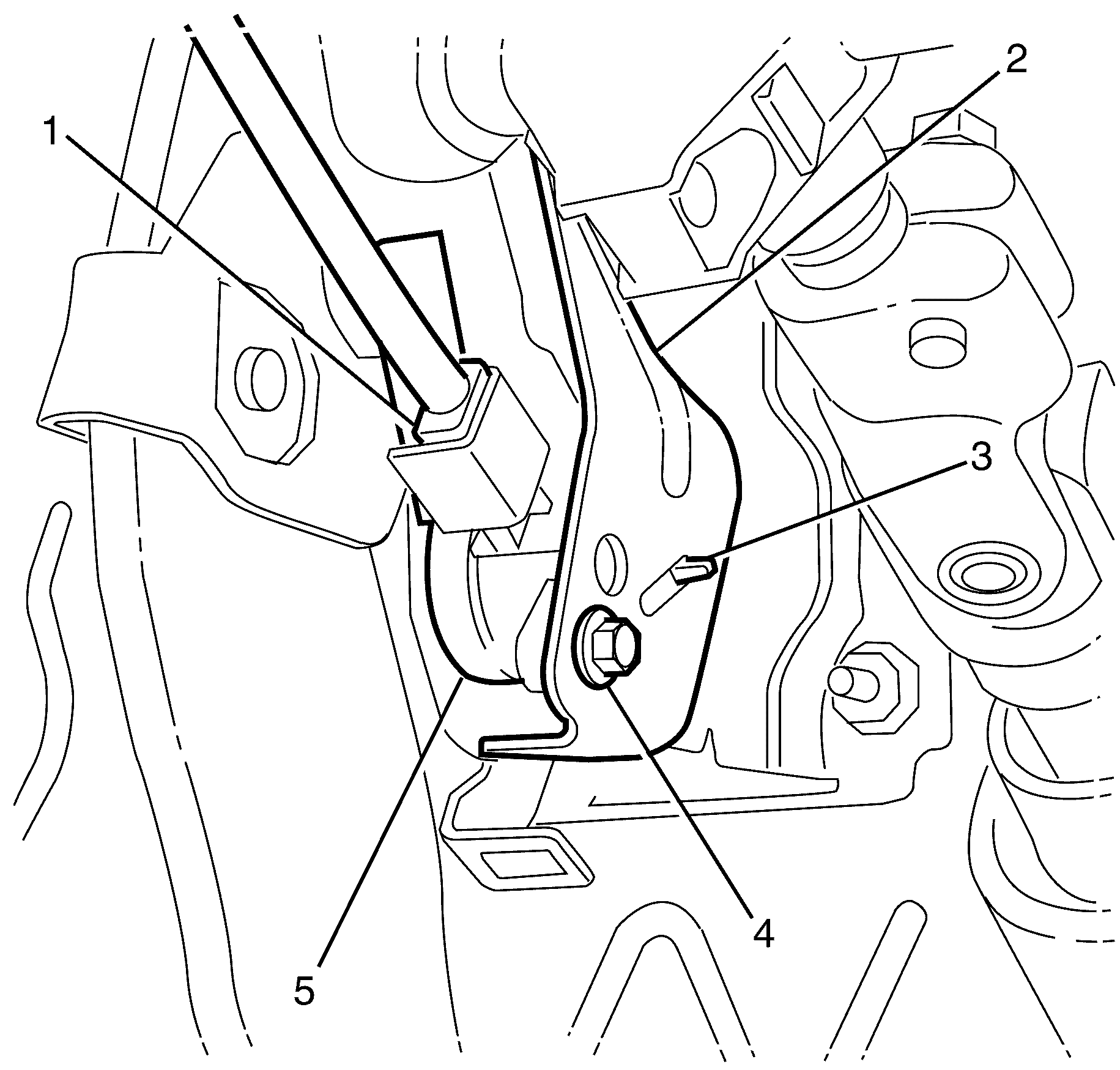 1
2
3
4
5