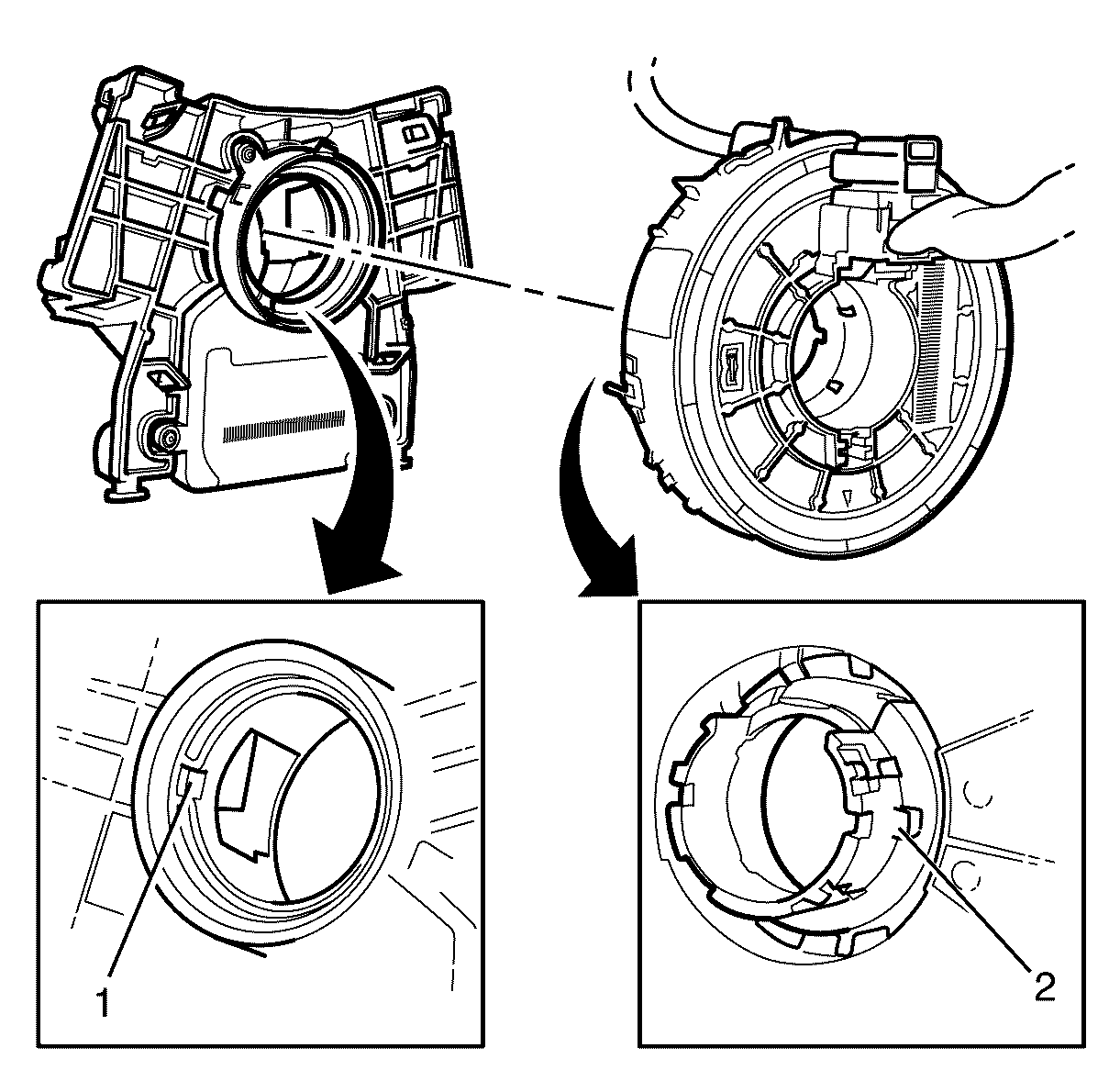 1

2