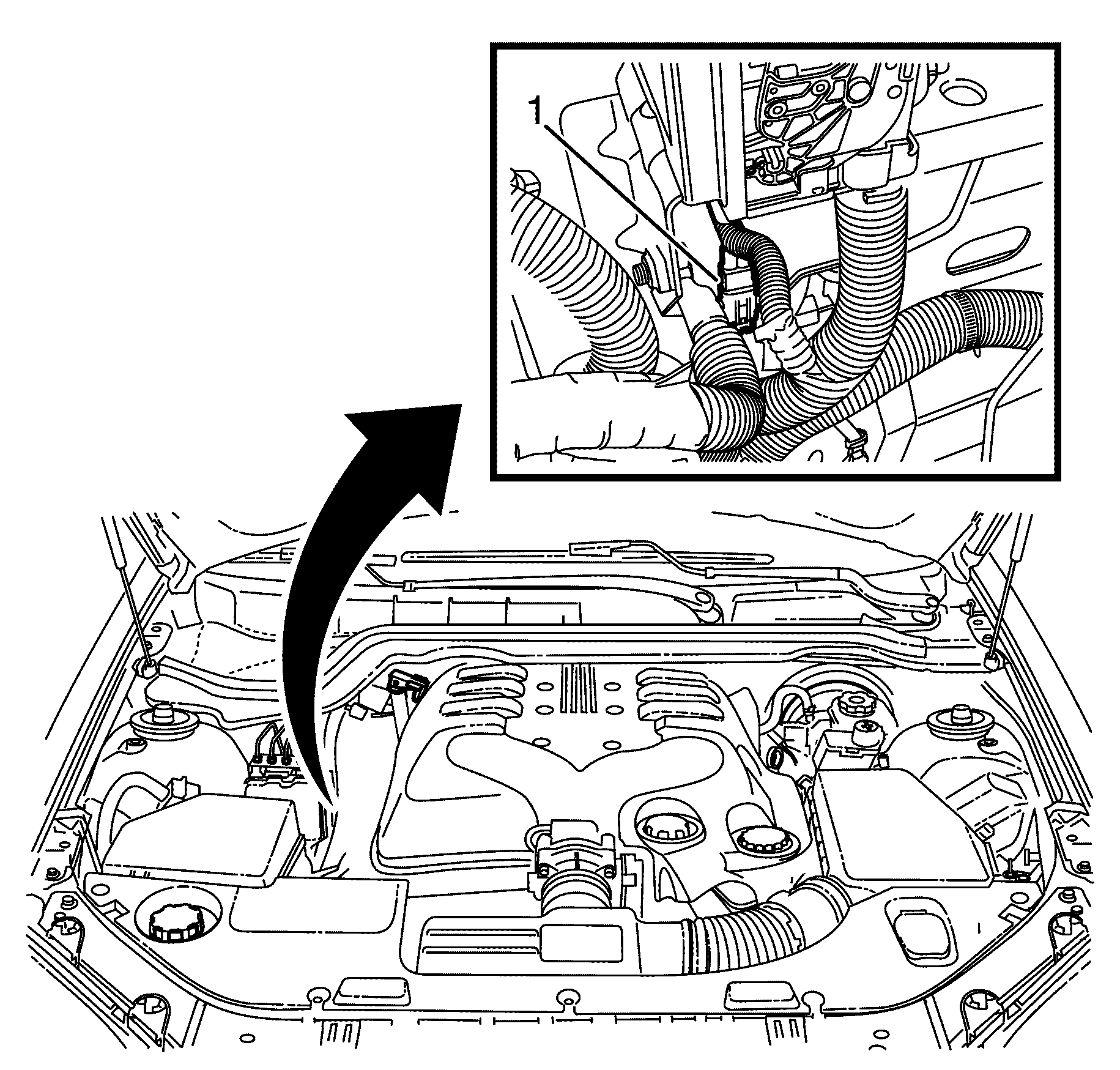 1