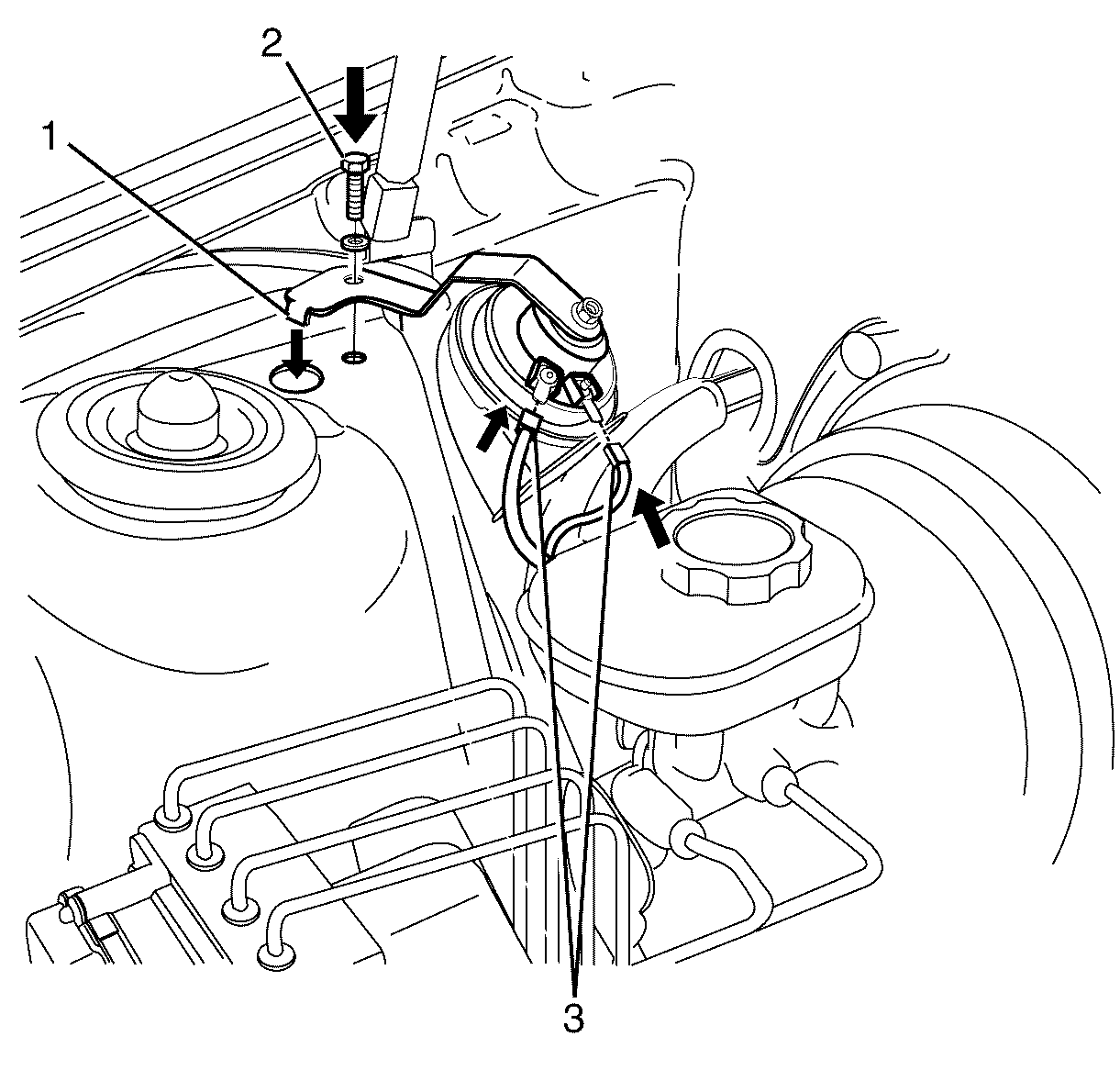 2
1
3