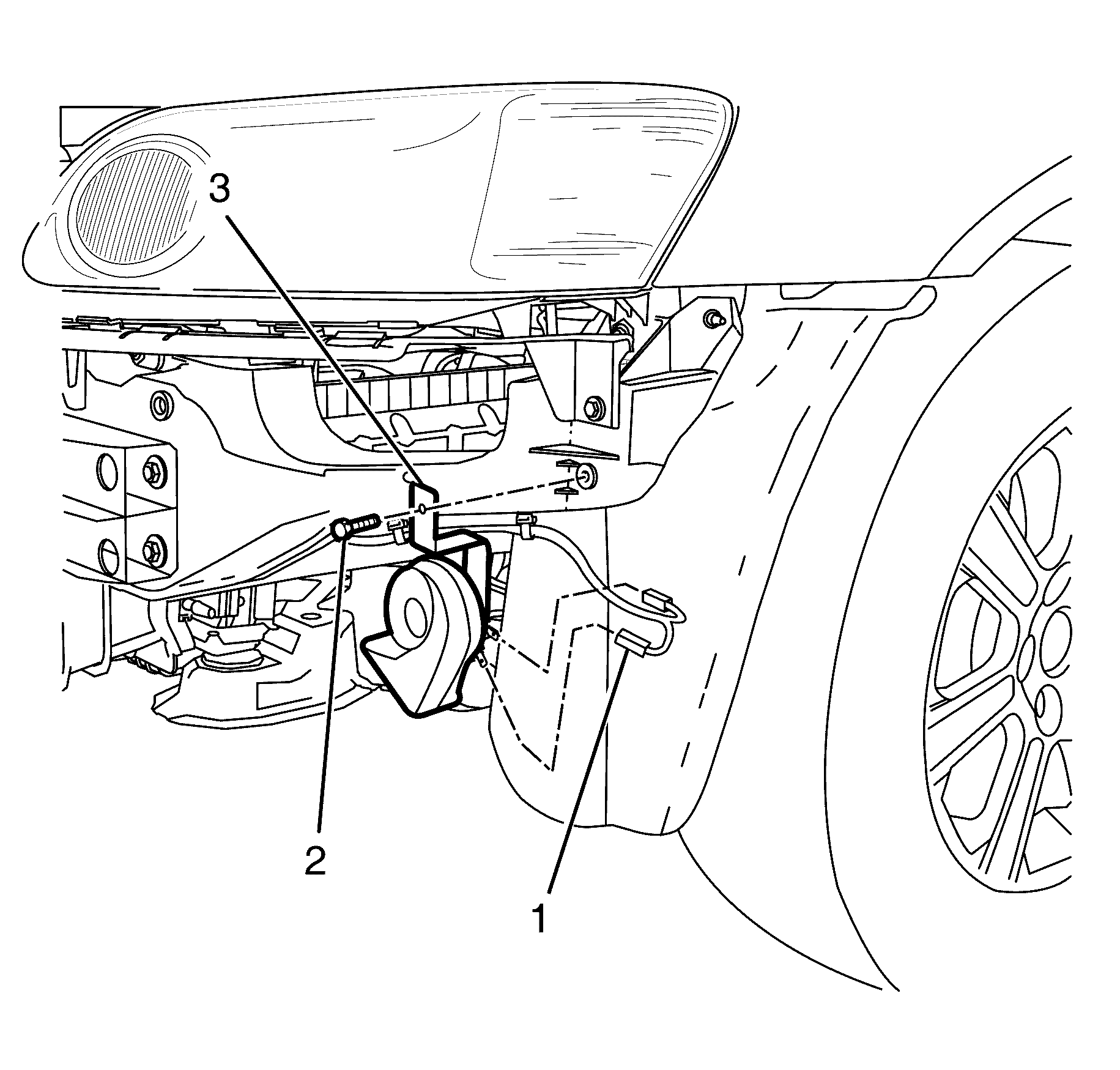 3

2

1