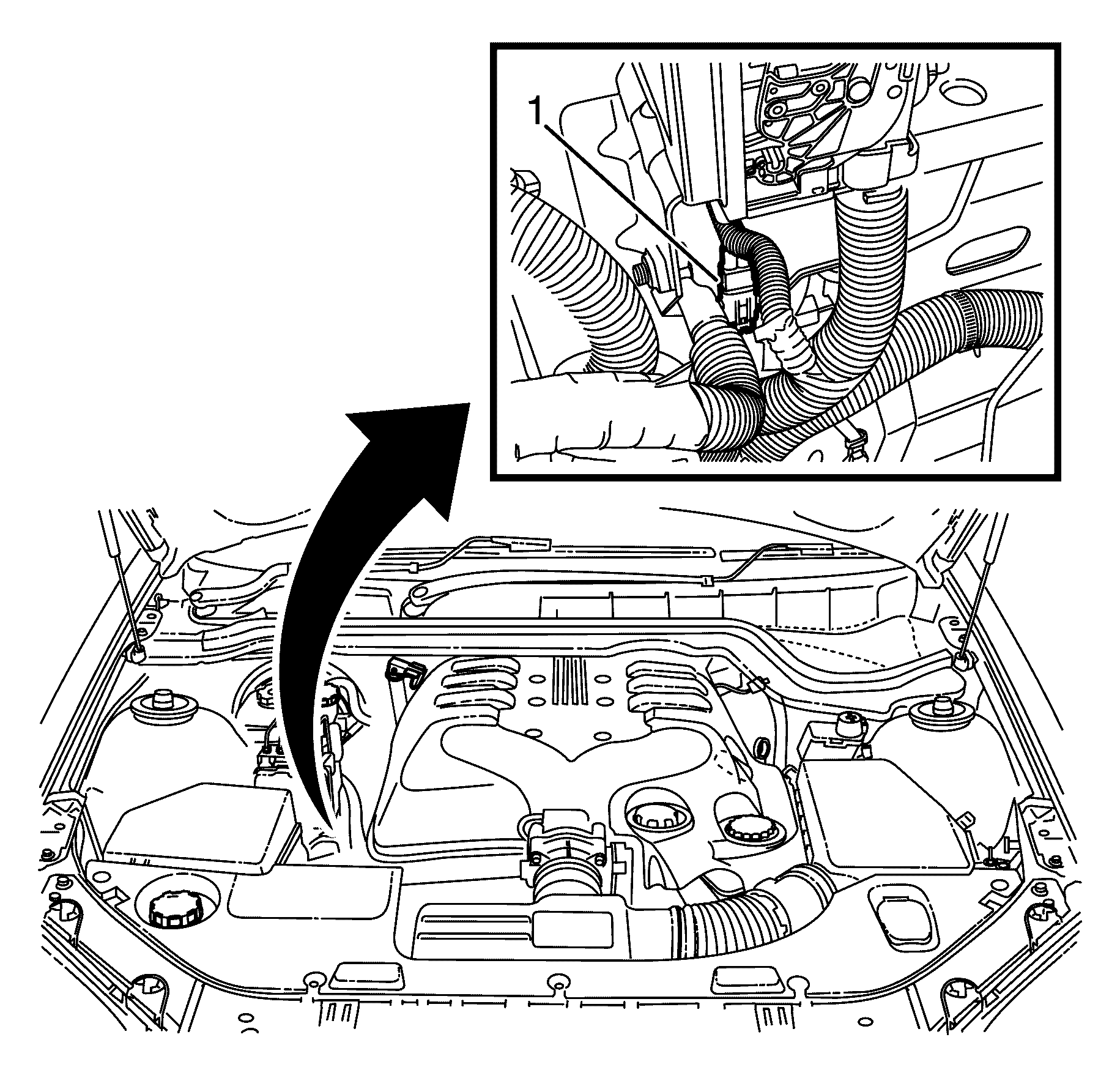 1