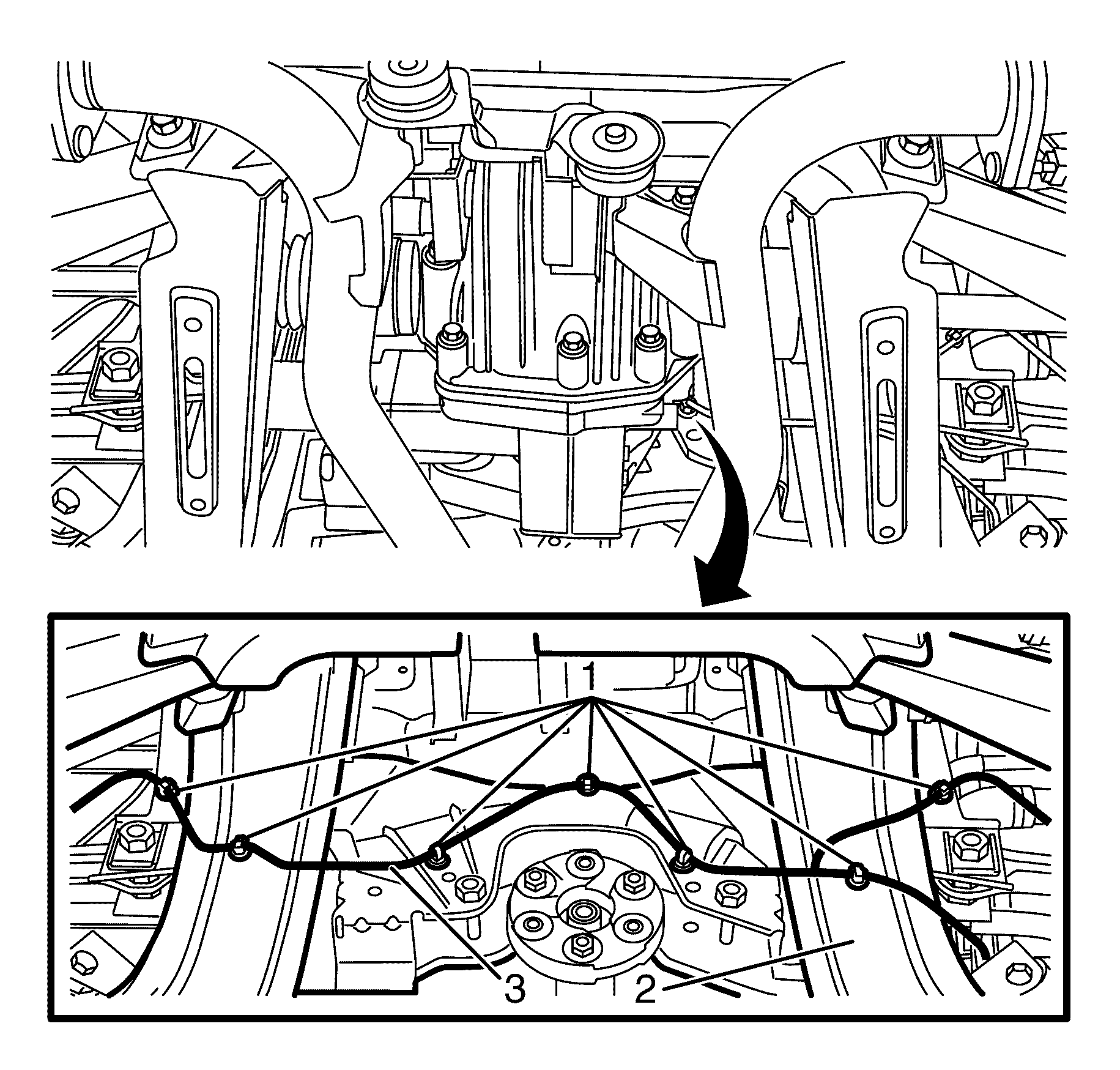 1
3
2