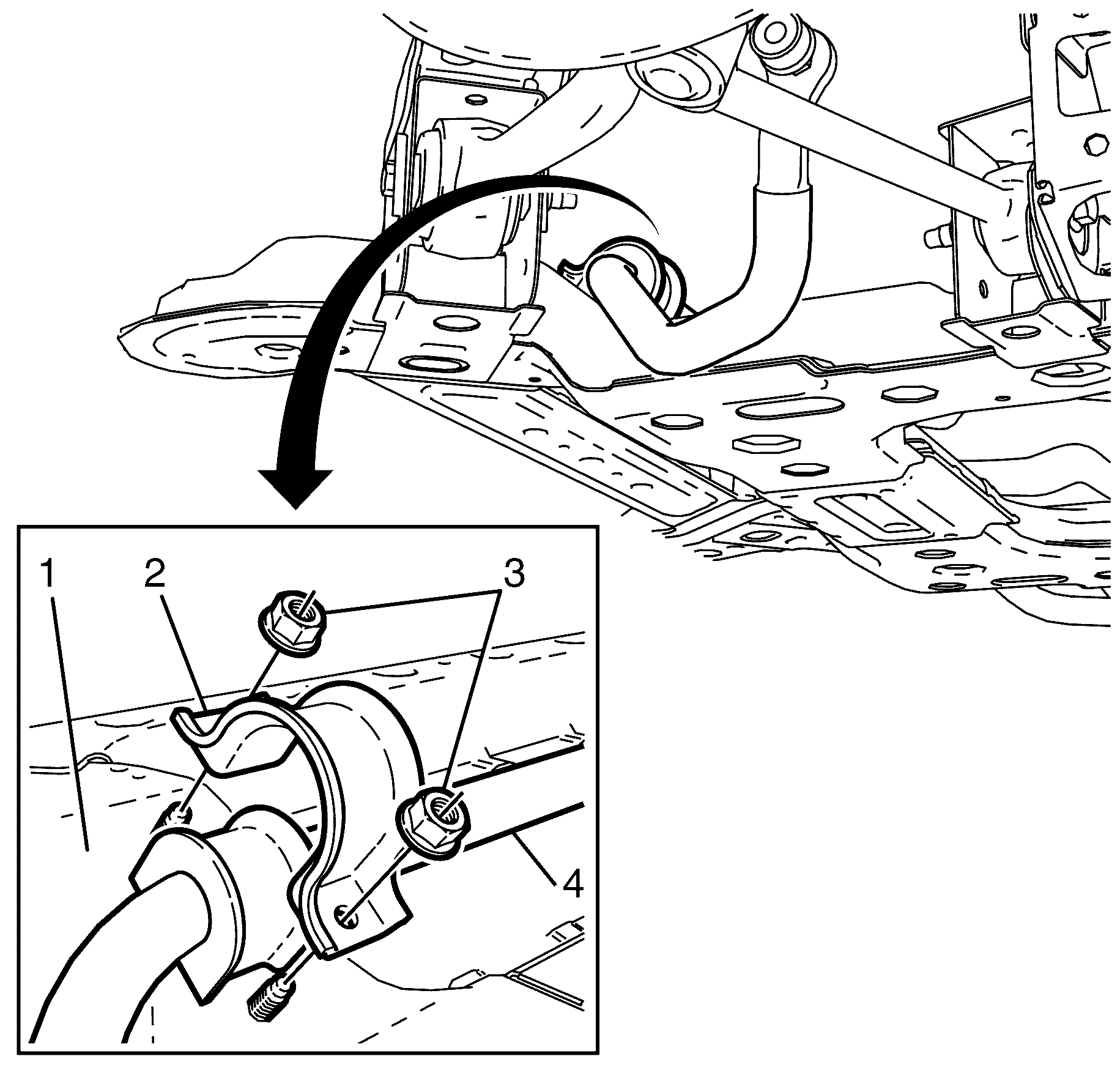 1
2
3
4